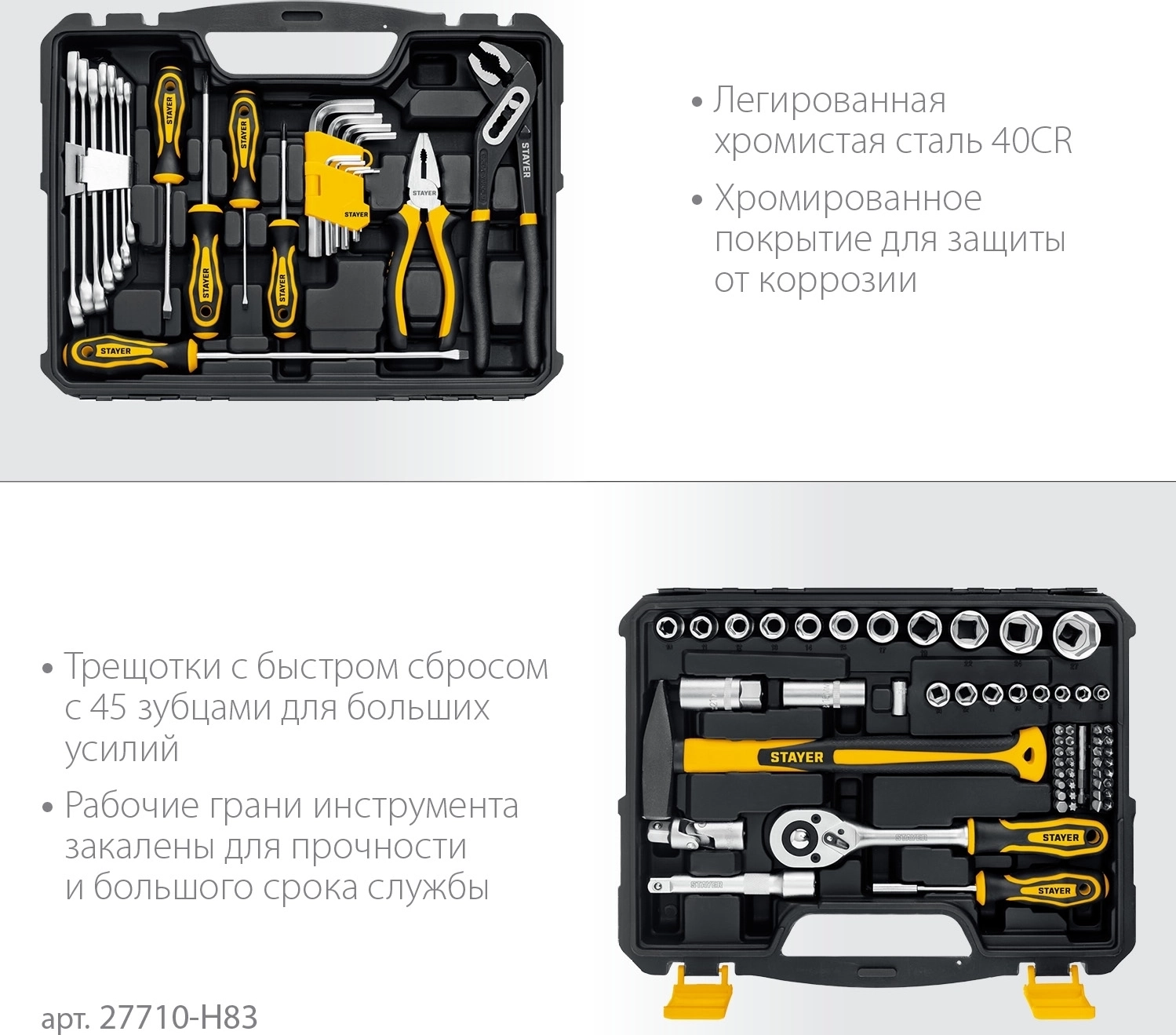 STAYER

STAYER

STAYER

STAYER

STAYER

STAYER

STAYER

STAYER

• Легированная хромистая сталь 40CR

• Хромированное покрытие для защиты от коррозии

• Трещотки с быстром сбросом с 45 зубцами для больших усилий

• Рабочие грани инструмента закалены для прочности и большого срока службы

STAYER

STAYER

STAYER

STAYER

STAYER

арт. 27710-H83