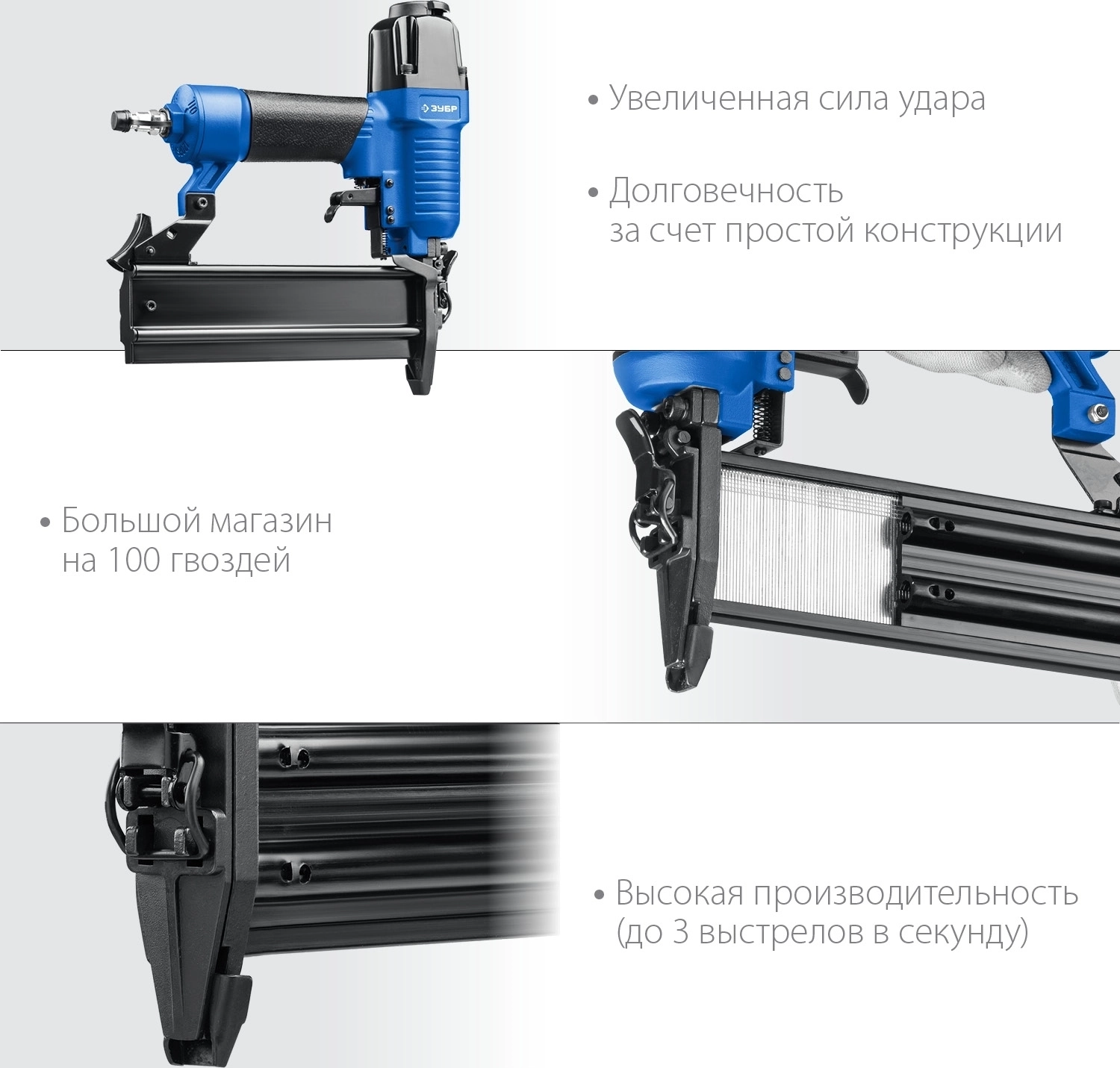 ЗУБР

• Увеличенная сила удара

• Долговечность за счет простой конструкции

• Большой магазин на 100 гвоздей

• Высокая производительность (до 3 выстрелов в секунду)