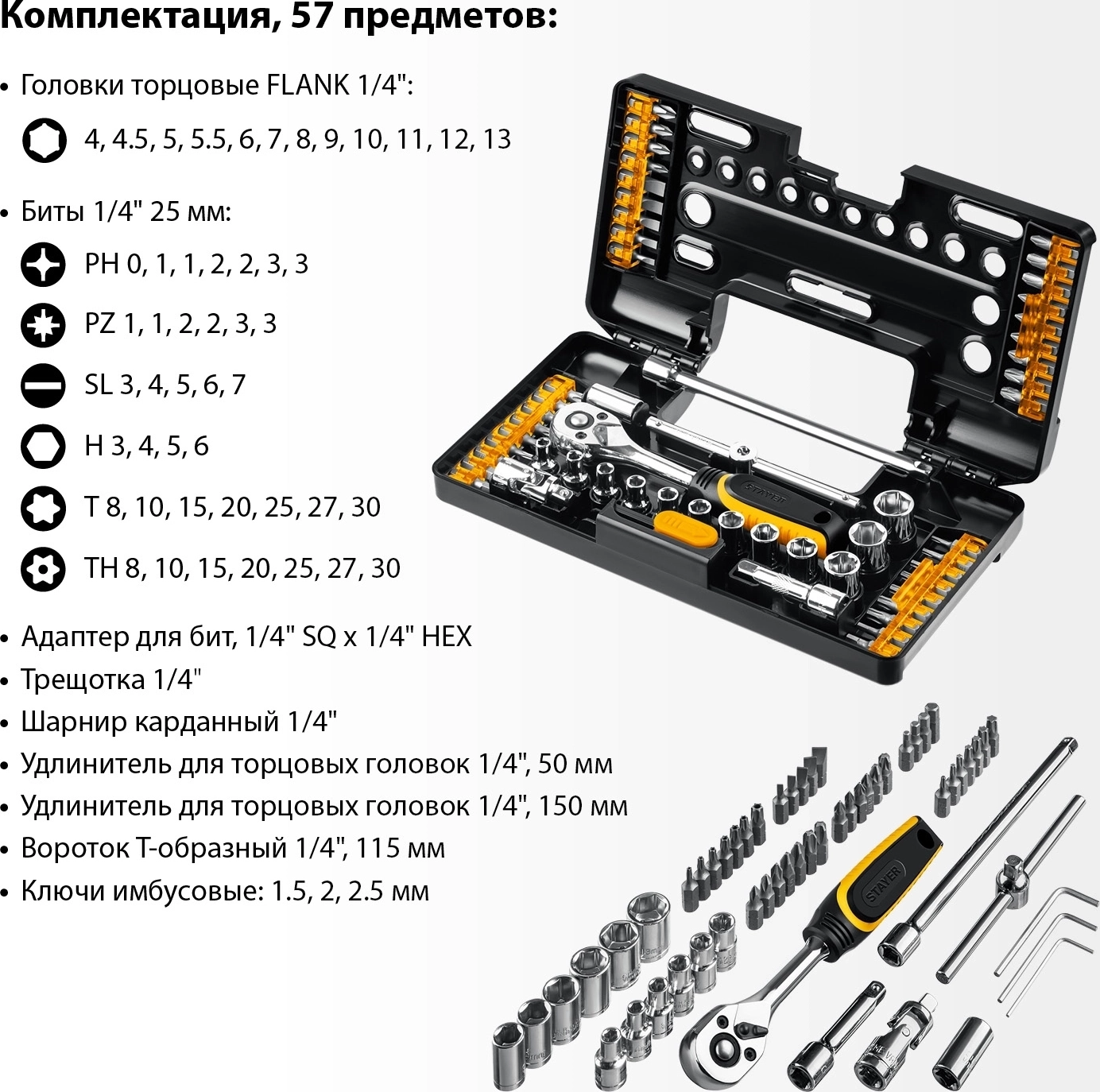 Комплектация, 57 предметов:

• Головки торцовые FLANK 1/4":

4, 4.5, 5, 5.5, 6, 7, 8, 9, 10, 11, 12, 13

• Биты 1/4" 25 мм:

PH 0, 1, 1, 2, 2, 3, 3

PZ 1, 1, 2, 2, 3, 3

SL 3, 4, 5, 6, 7

H 3, 4, 5, 6

T 8, 10, 15, 20, 25, 27, 30

TH 8, 10, 15, 20, 25, 27, 30

• Адаптер для бит, 1/4" SQ x 1/4" HEX
• Трещотка 1/4"
• Шарнир карданный 1/4"
• Удлинитель для торцовых головок 1/4", 50 мм
• Удлинитель для торцовых головок 1/4", 150 мм
• Вороток Т-образный 1/4", 115 мм
• Ключи имбусовые: 1.5, 2, 2.5 мм

STAYER

STAYER