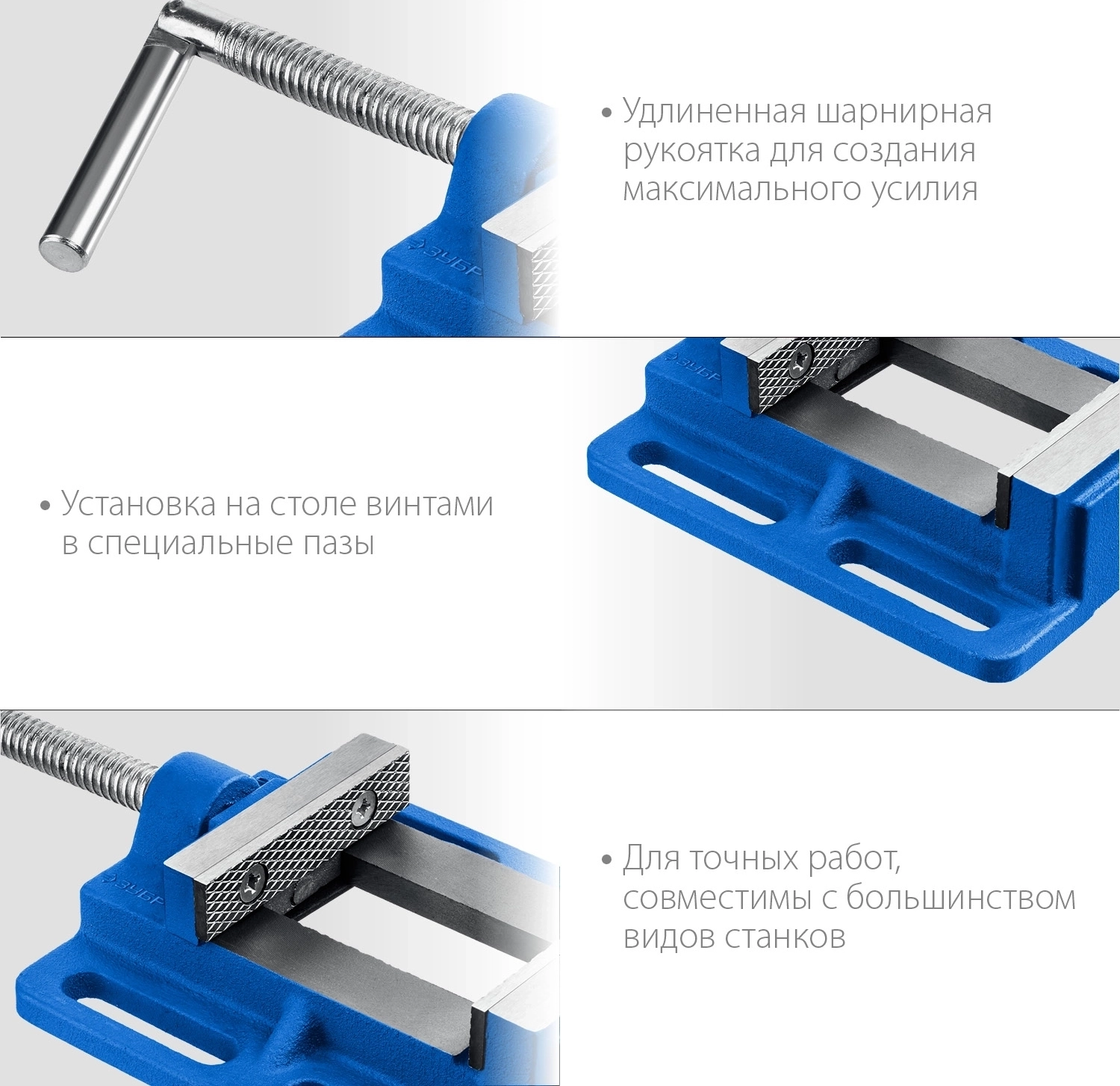 ЗУБР

• Удлиненная шарнирная рукоятка для создания максимального усилия

ЗУБР

• Установка на столе винтами в специальные пазы

ЗУБР

• Для точных работ, совместимы с большинством видов станков