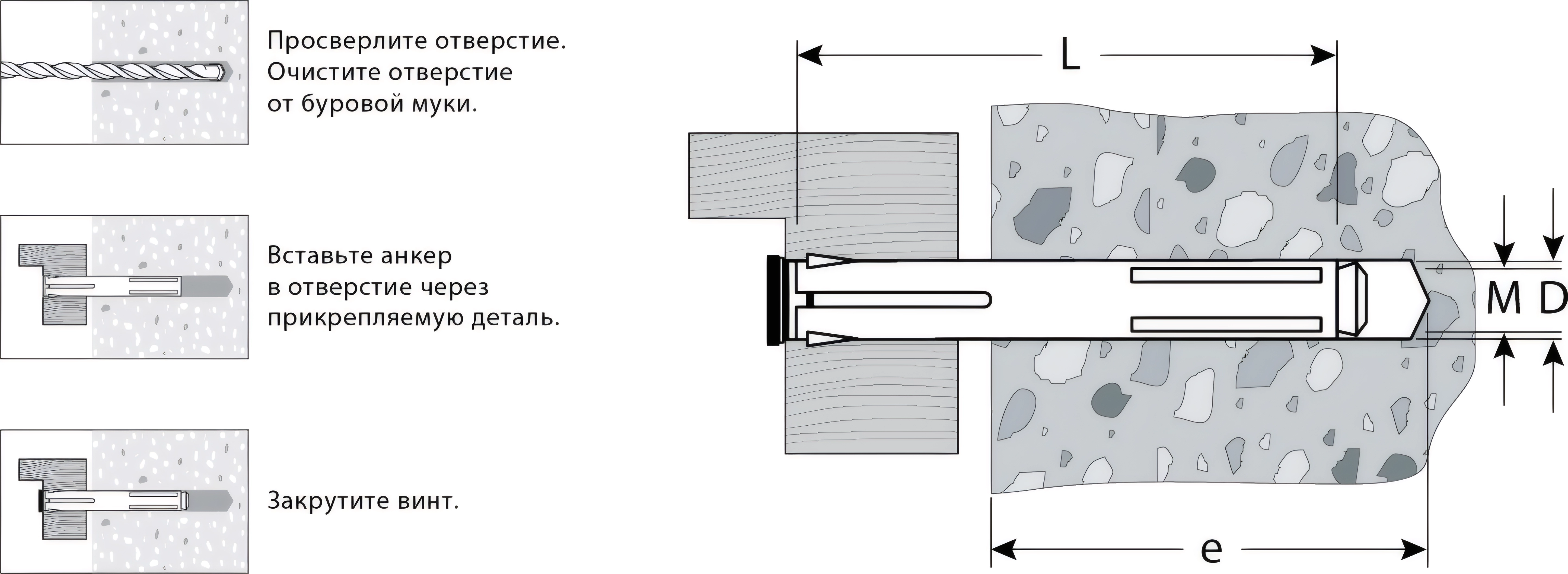 Просверлите отверстие. Очистите отверстие от буровой муки.

Вставьте анкер в отверстие через прикрепляемую деталь.

Закрутите винт.

L

M D

e