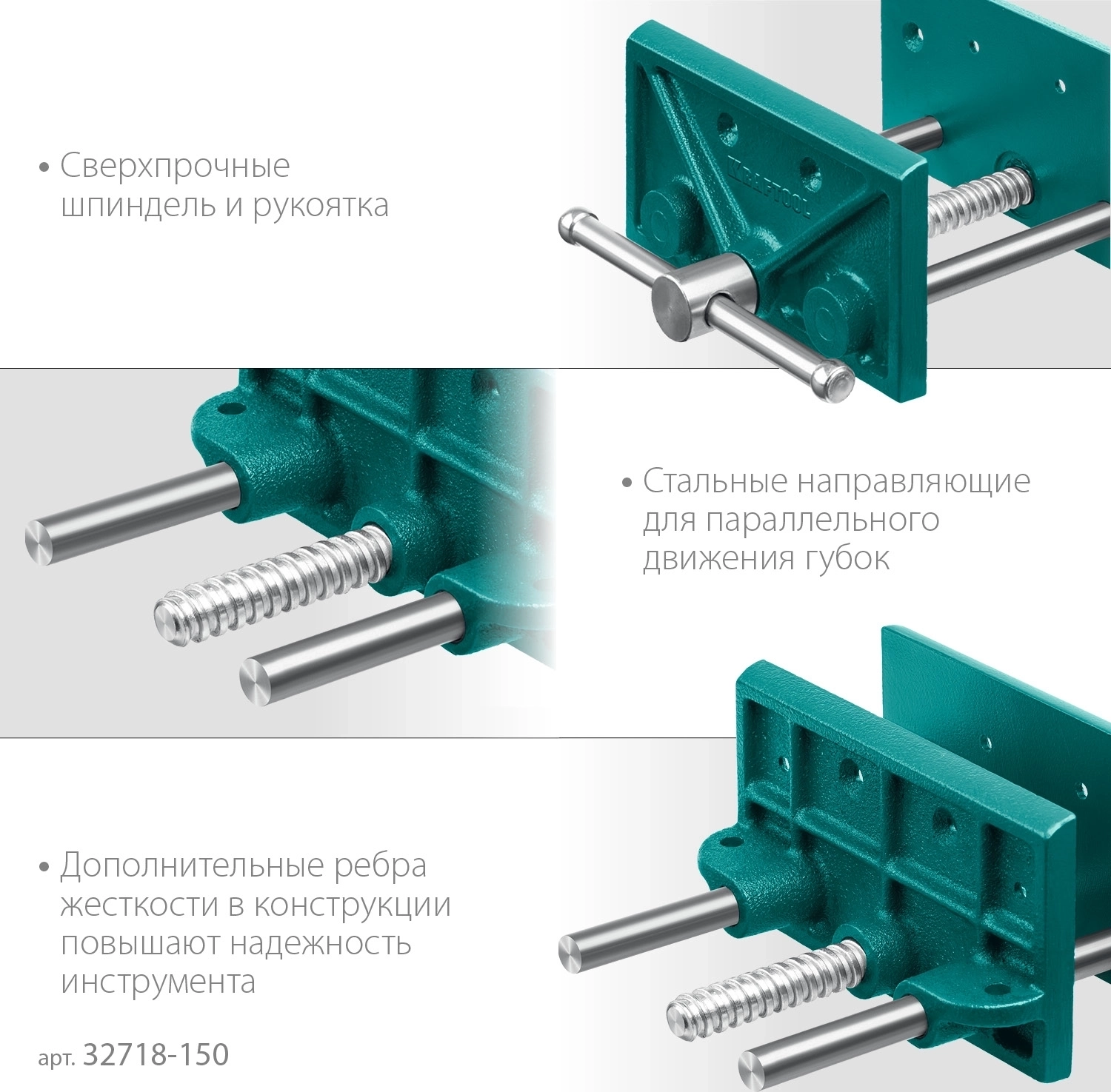 • Сверхпрочные шпиндель и рукоятка

KRAFTOOL

• Стальные направляющие для параллельного движения губок

• Дополнительные ребра жесткости в конструкции повышают надежность инструмента

арт. 32718-150