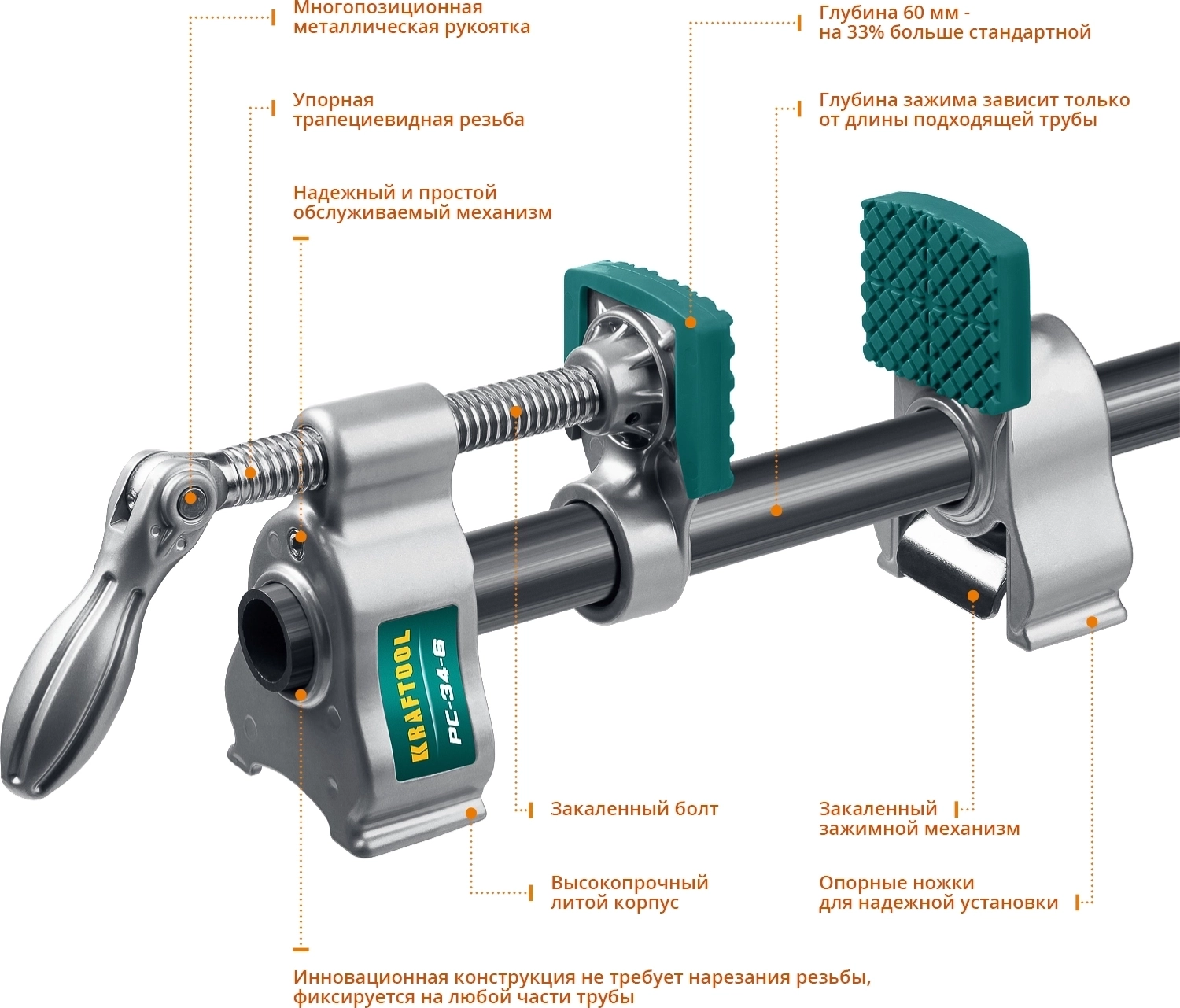 Многопозиционная металлическая рукоятка

Упорная трапециевидная резьба

Надежный и простой обслуживаемый механизм

Глубина 60 мм - на 33% больше стандартной

Глубина зажима зависит только от длины подходящей трубы

KRAFTOOL
PC-34-6

Закаленный болт

Высокопрочный литой корпус

Закаленный зажимной механизм

Опорные ножки для надежной установки

Инновационная конструкция не требует нарезания резьбы, фиксируется на любой части трубы