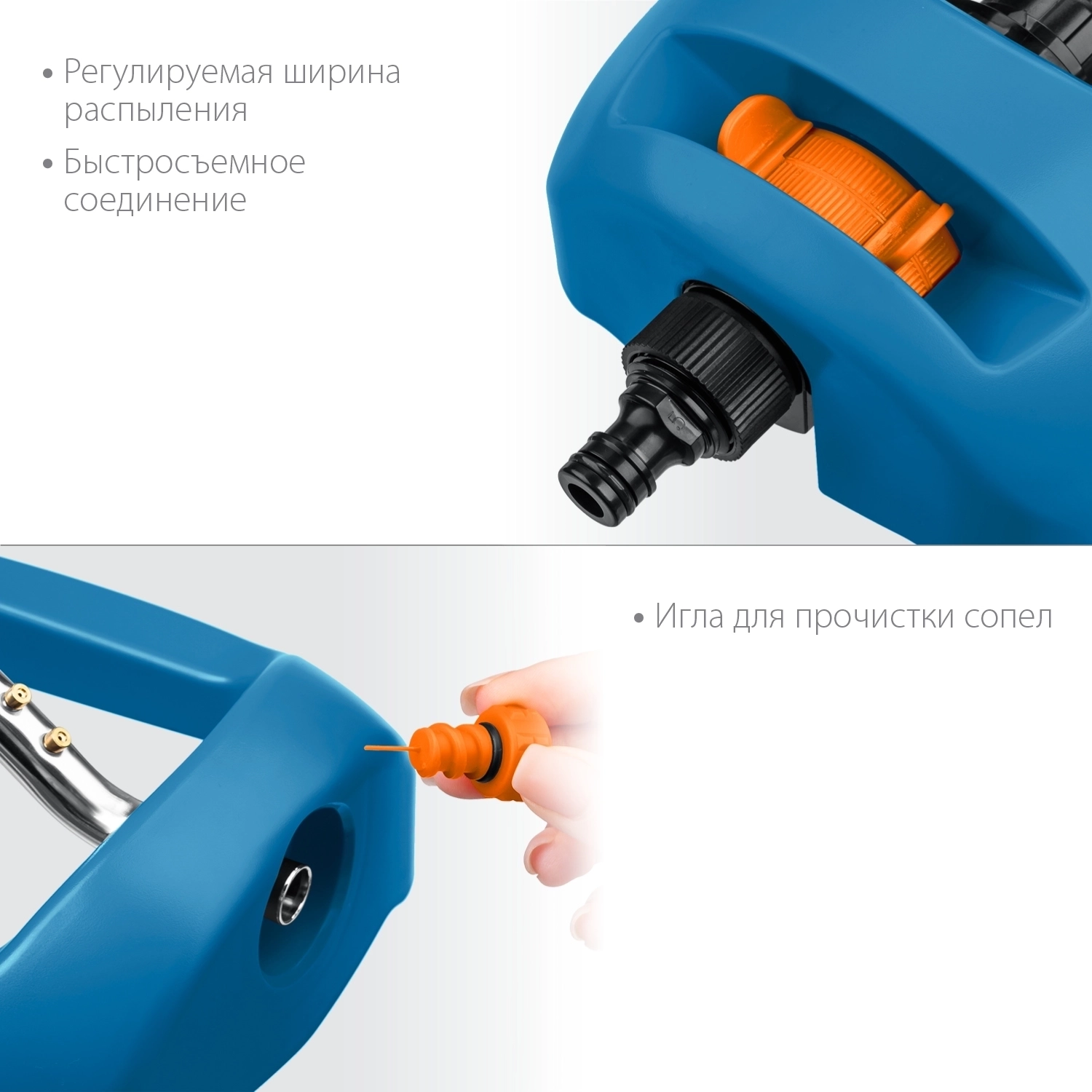 • Регулируемая ширина распыления

• Быстросъемное соединение

• Игла для прочистки сопел