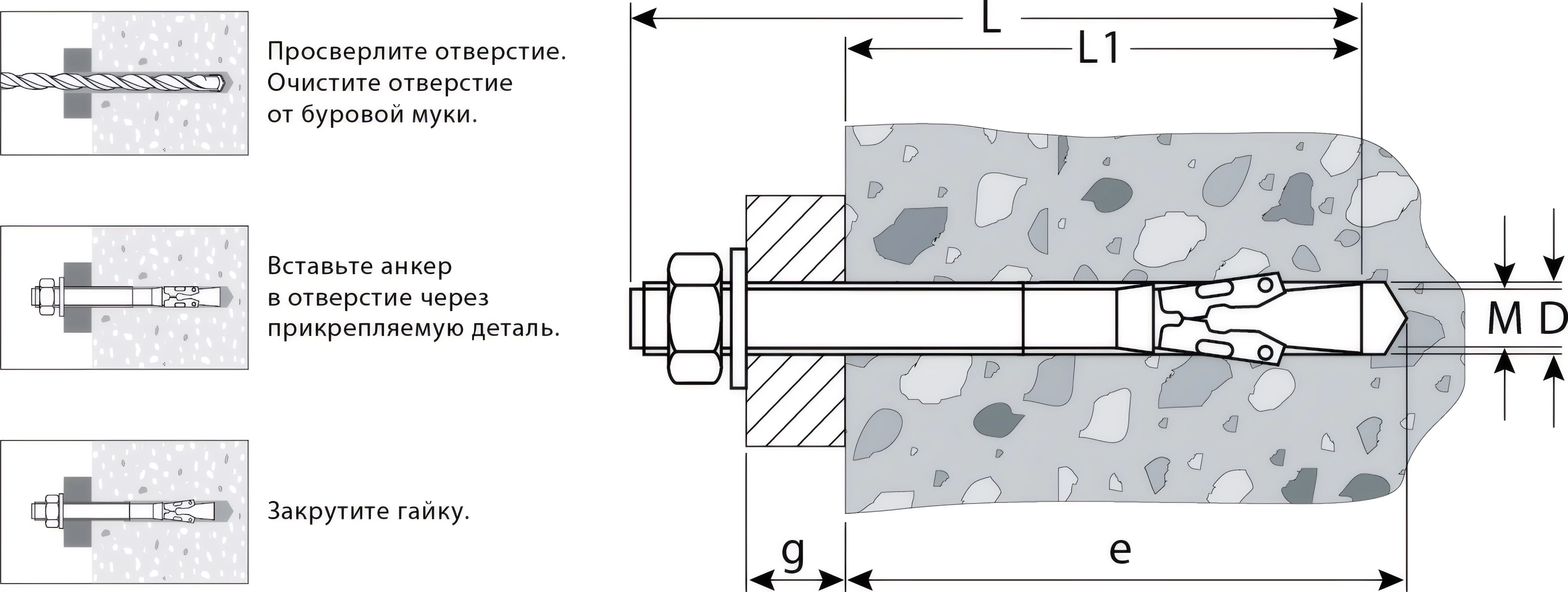 Просверлите отверстие. Очистите отверстие от буровой муки.

Вставьте анкер в отверстие через прикрепляемую деталь.

Закрутите гайку.

L

L1

M

D

g

e