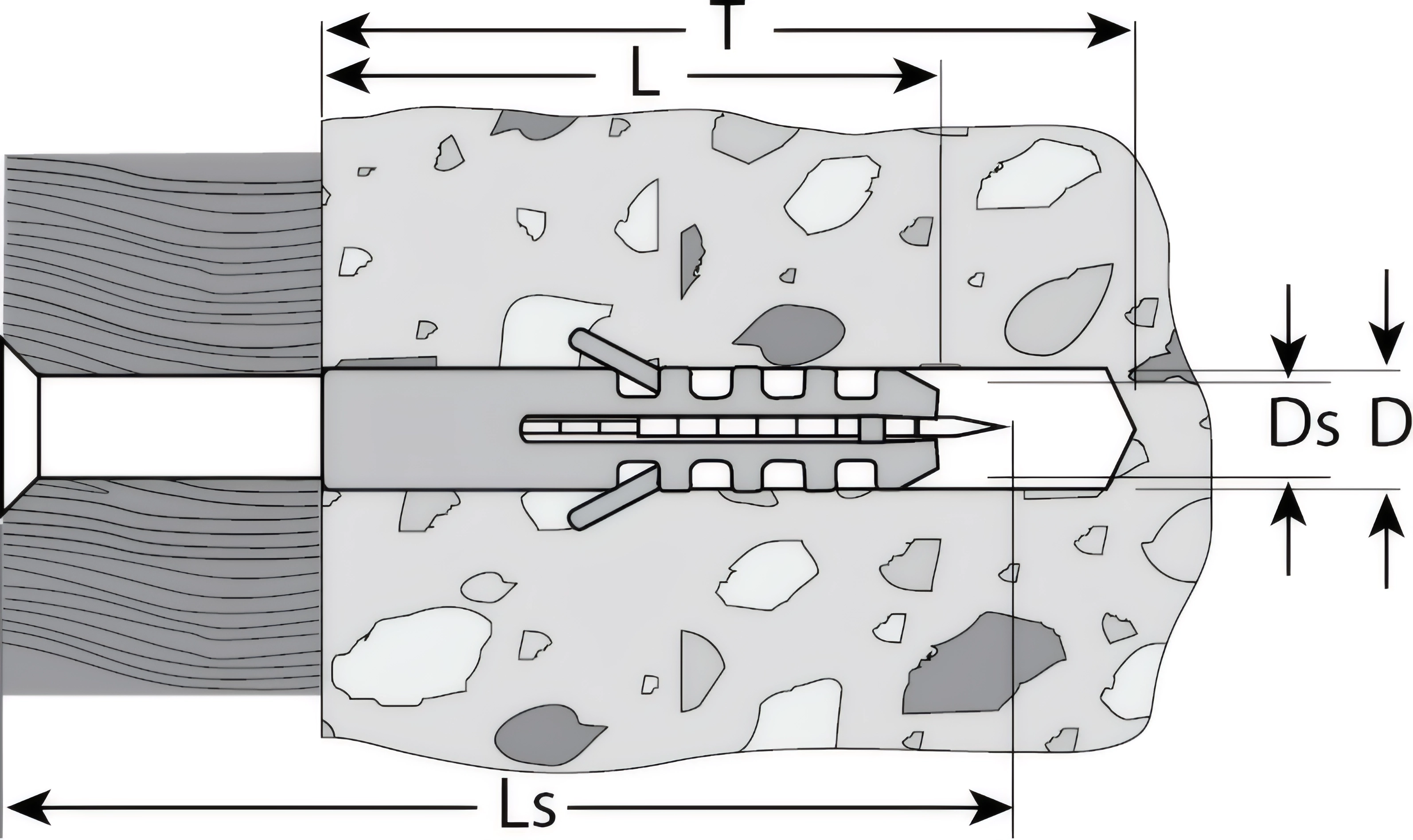 T
L
Ds D
Ls