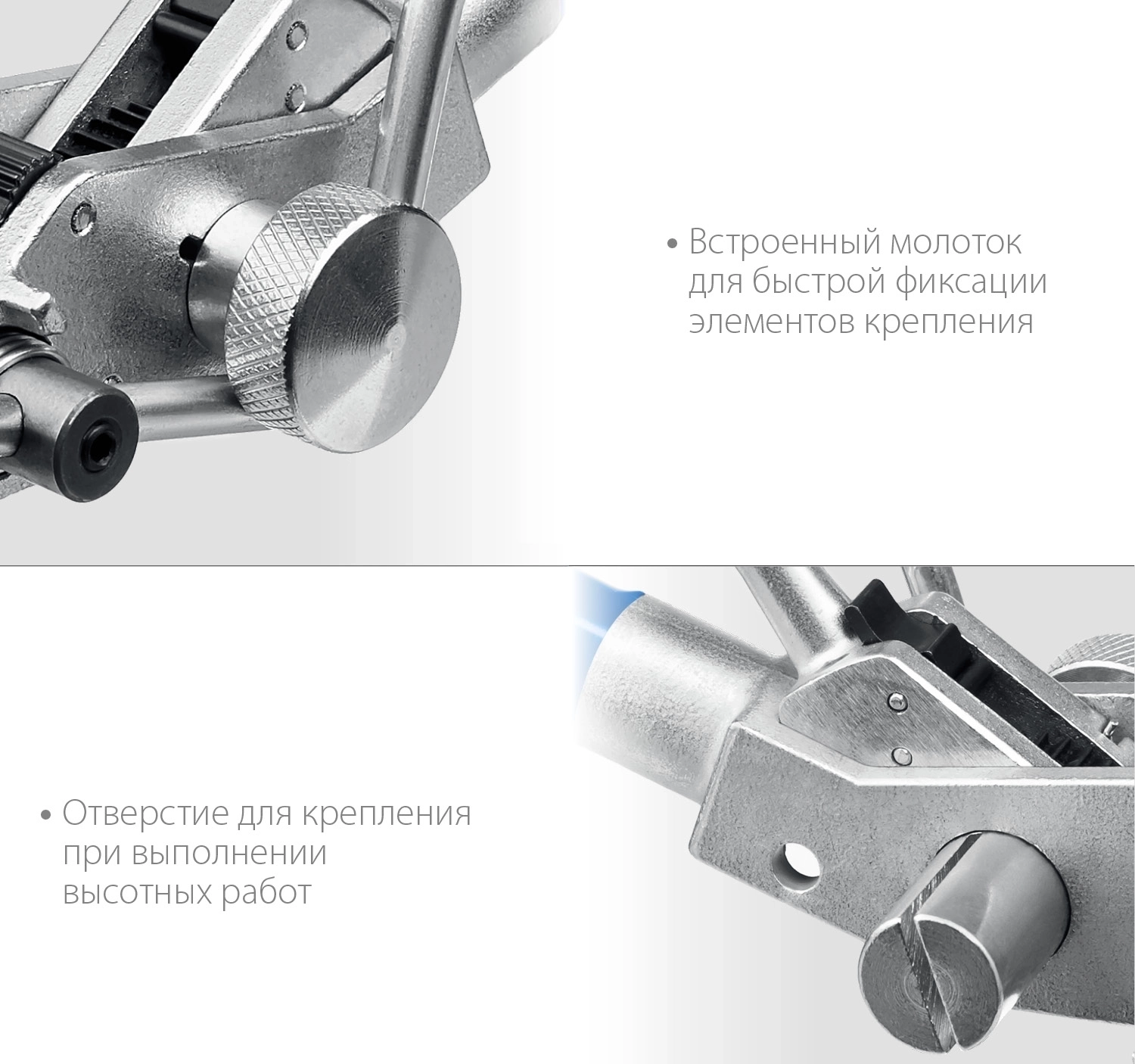 • Встроенный молоток для быстрой фиксации элементов крепления

• Отверстие для крепления при выполнении высотных работ