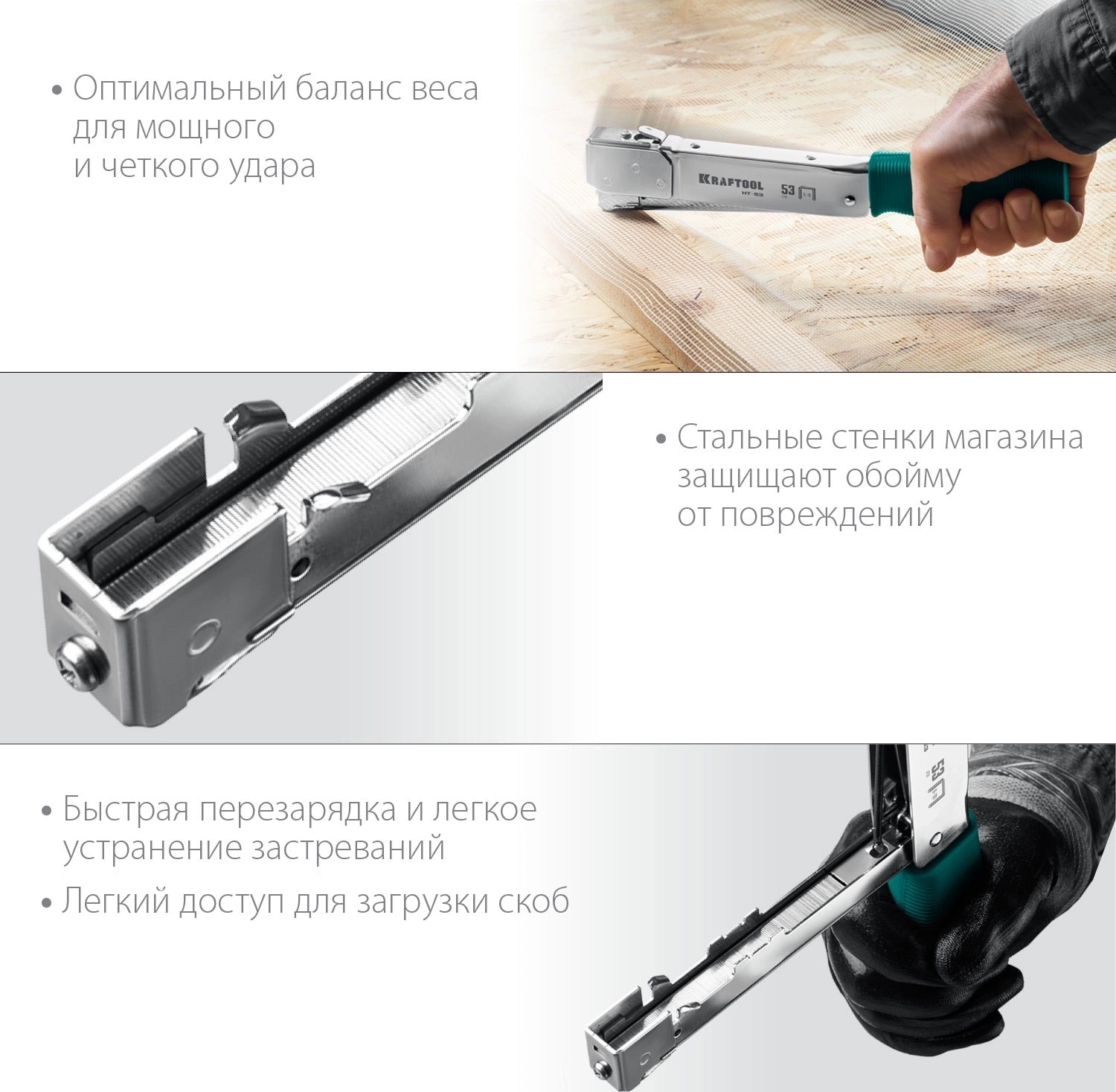 • Оптимальный баланс веса для мощного и четкого удара

KRAFTOOL
HT-53
53

• Стальные стенки магазина защищают обойму от повреждений

• Быстрая перезарядка и легкое устранение застреваний

• Легкий доступ для загрузки скоб

53