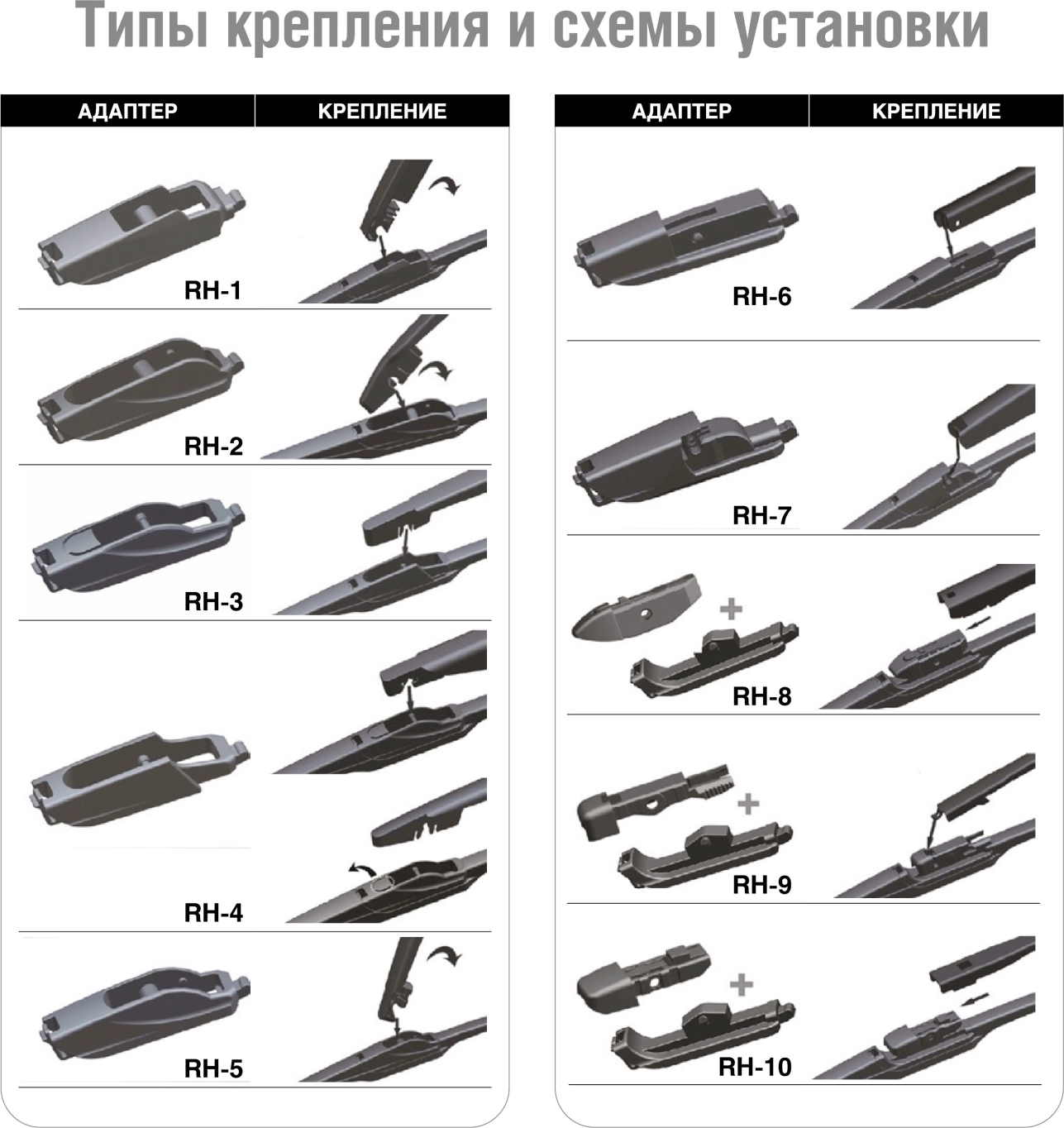 Типы крепления и схемы установки

| АДАПТЕР | КРЕПЛЕНИЕ |
|---|---|
| RH-1 | |
| RH-2 | |
| RH-3 | |
| RH-4 | |
| RH-5 | |

| АДАПТЕР | КРЕПЛЕНИЕ |
|---|---|
| RH-6 | |
| RH-7 | |
| RH-8 | |
| RH-9 | |
| RH-10 | |