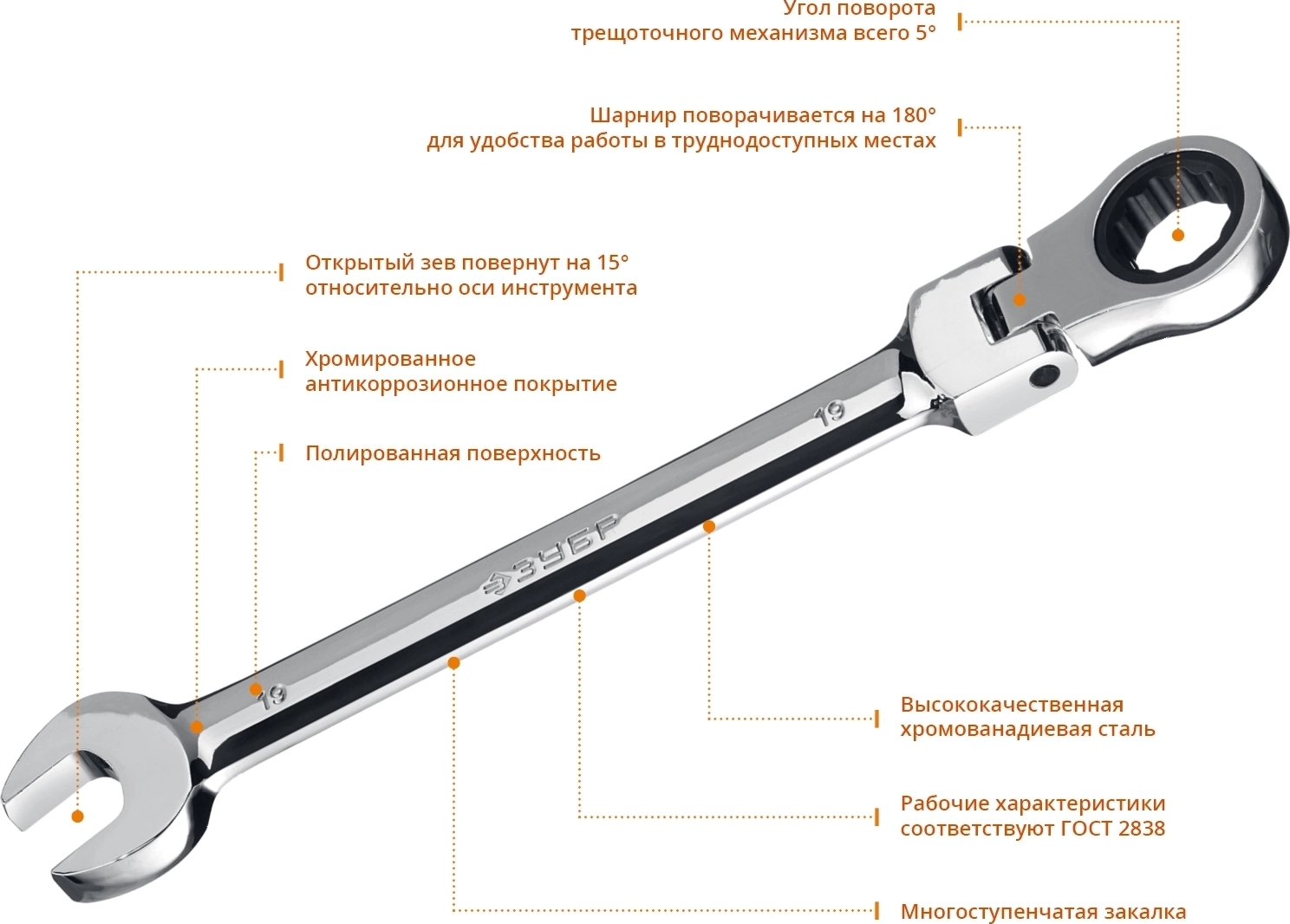 Угол поворота трещоточного механизма всего 5°

Шарнир поворачивается на 180° для удобства работы в труднодоступных местах

Открытый зев повернут на 15° относительно оси инструмента

Хромированное антикоррозионное покрытие

Полированная поверхность

19

ЗУБР

19

Высококачественная хромованадиевая сталь

Рабочие характеристики соответствуют ГОСТ 2838

Многоступенчатая закалка