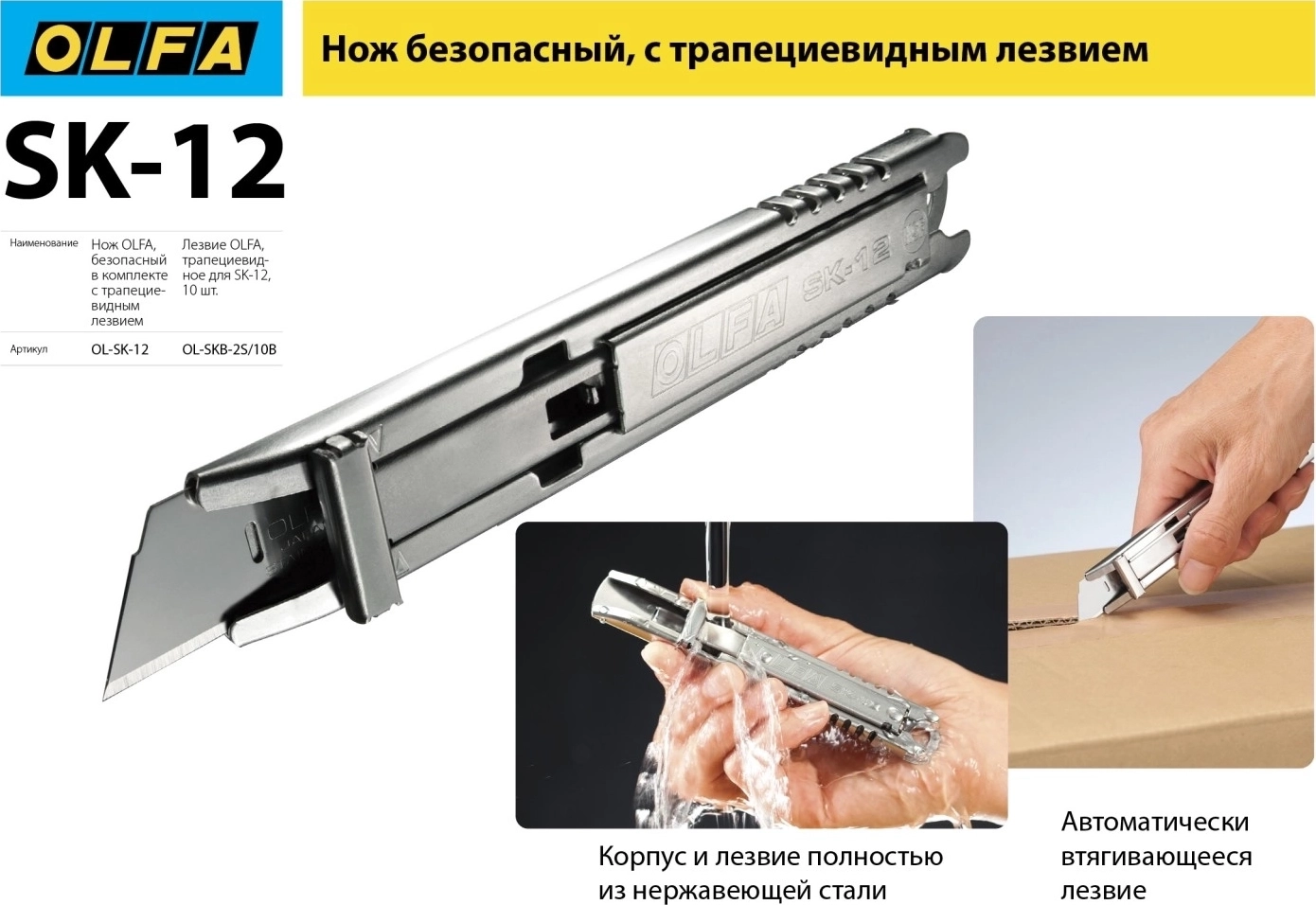 OLFA

Нож безопасный, с трапециевидным лезвием

SK-12

| Наименование | Нож OLFA, безопасный в комплекте с трапециевидным лезвием | Лезвие OLFA, трапециевидное для SK-12, 10 шт. |
|---|---|---|
| Артикул | OL-SK-12 | OL-SKB-2S/10B |

OLFA SK-12

OLFA

Корпус и лезвие полностью из нержавеющей стали

Автоматически втягивающееся лезвие