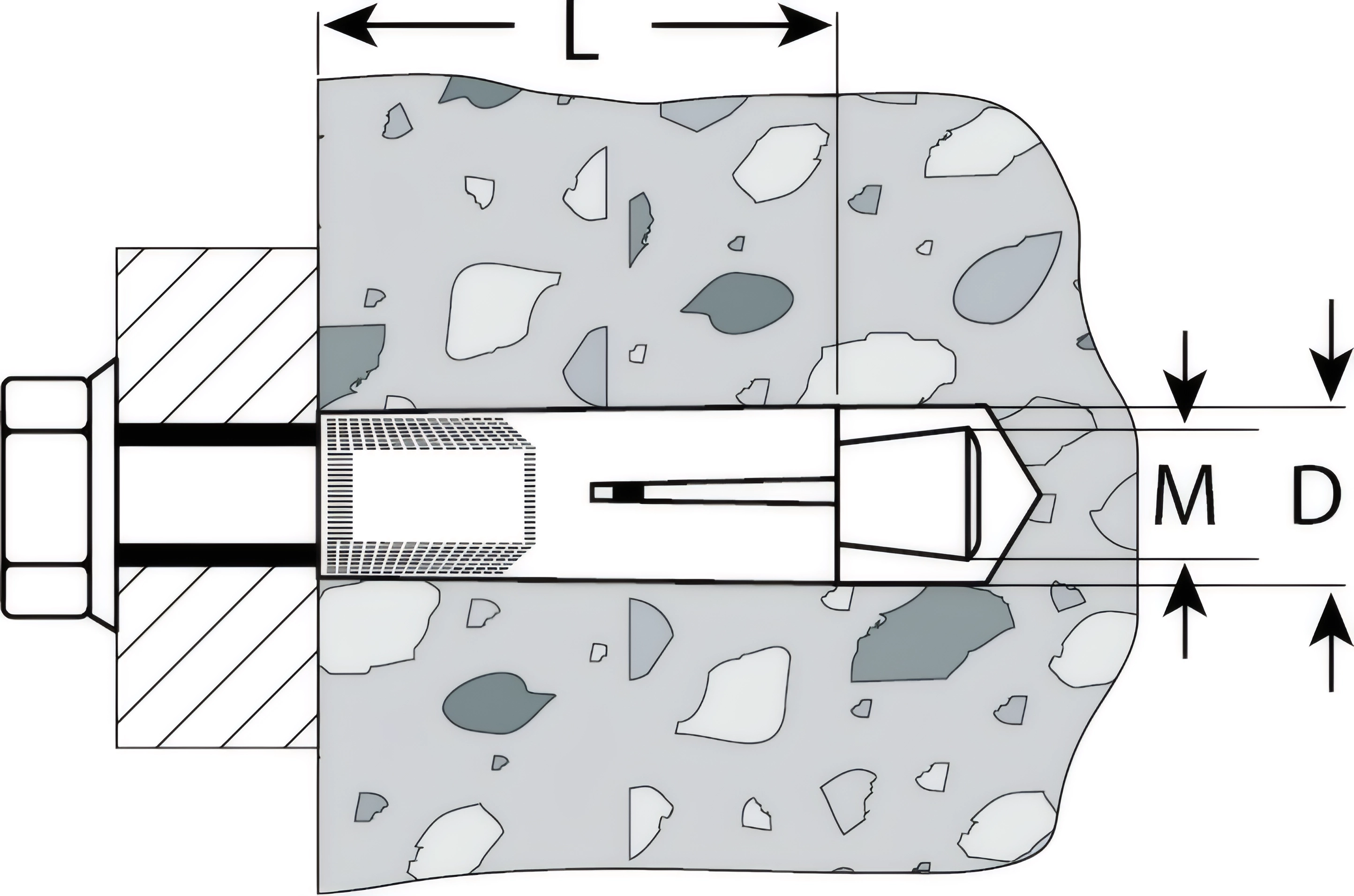 L

M D