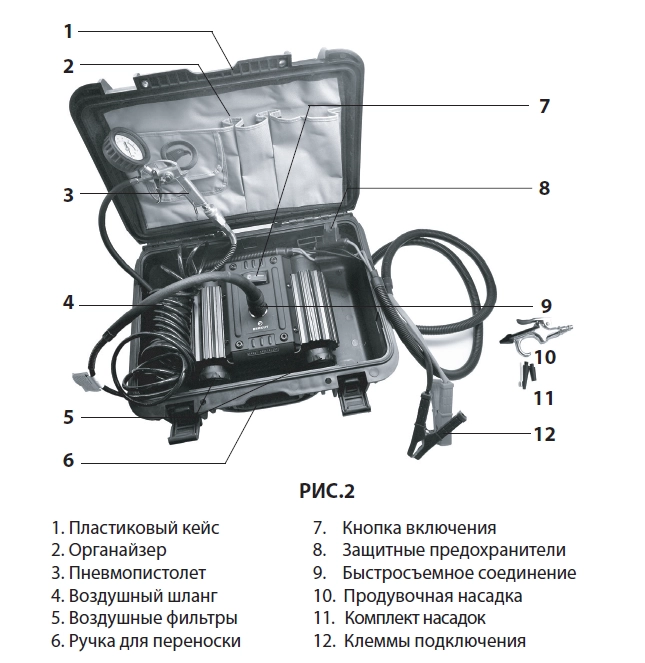 1
2
3
4
5
6
7
8
9
10
11
12

РИС.2

1. Пластиковый кейс
2. Органайзер
3. Пневмопистолет
4. Воздушный шланг
5. Воздушные фильтры
6. Ручка для переноски

7. Кнопка включения
8. Защитные предохранители
9. Быстросъемное соединение
10. Продувочная насадка
11. Комплект насадок
12. Клеммы подключения