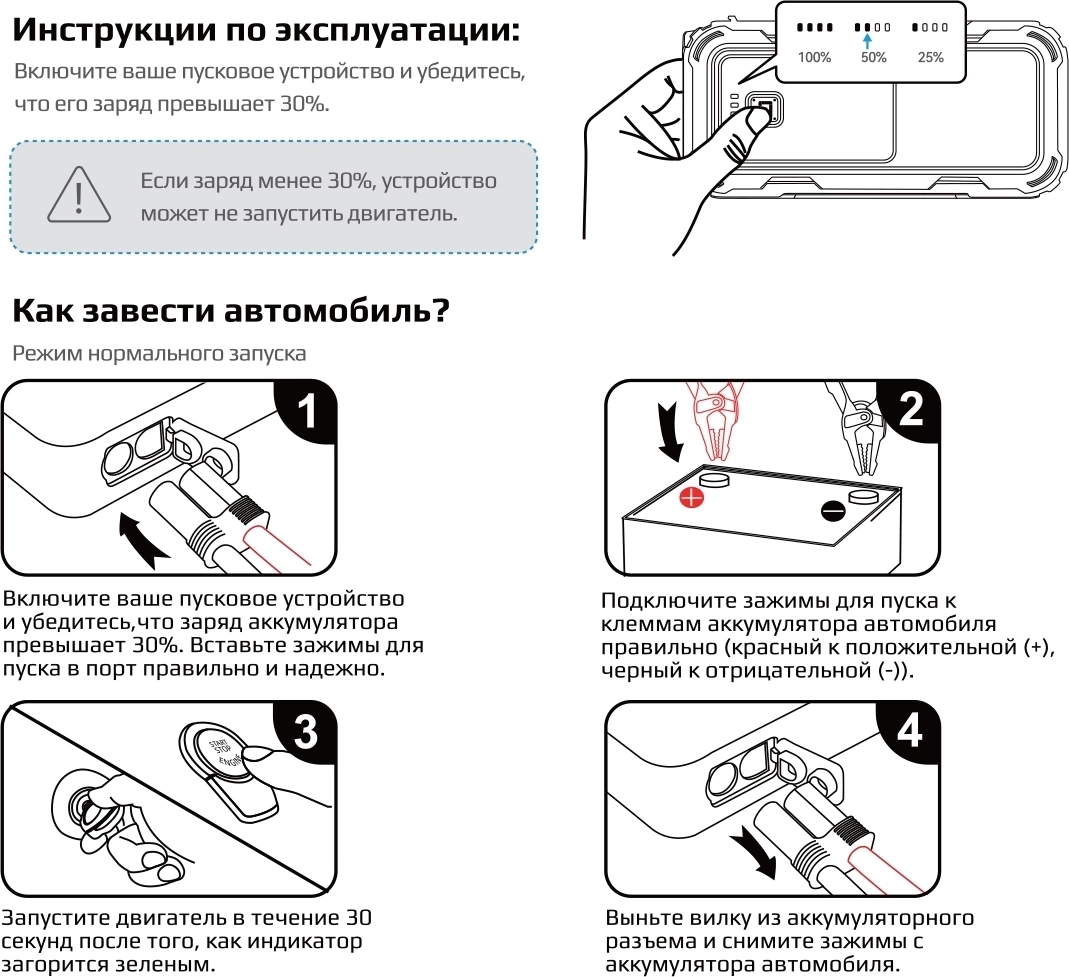 Инструкции по эксплуатации:

Включите ваше пусковое устройство и убедитесь, что его заряд превышает 30%.

Если заряд менее 30%, устройство может не запустить двигатель.

100% 50% 25%

Как завести автомобиль?

Режим нормального запуска

1

Включите ваше пусковое устройство и убедитесь,что заряд аккумулятора превышает 30%. Вставьте зажимы для пуска в порт правильно и надежно.

2

Подключите зажимы для пуска к клеммам аккумулятора автомобиля правильно (красный к положительной (+), черный к отрицательной (-)).

3

START STOP ENGINE

Запустите двигатель в течение 30 секунд после того, как индикатор загорится зеленым.

4

Выньте вилку из аккумуляторного разъема и снимите зажимы с аккумулятора автомобиля.