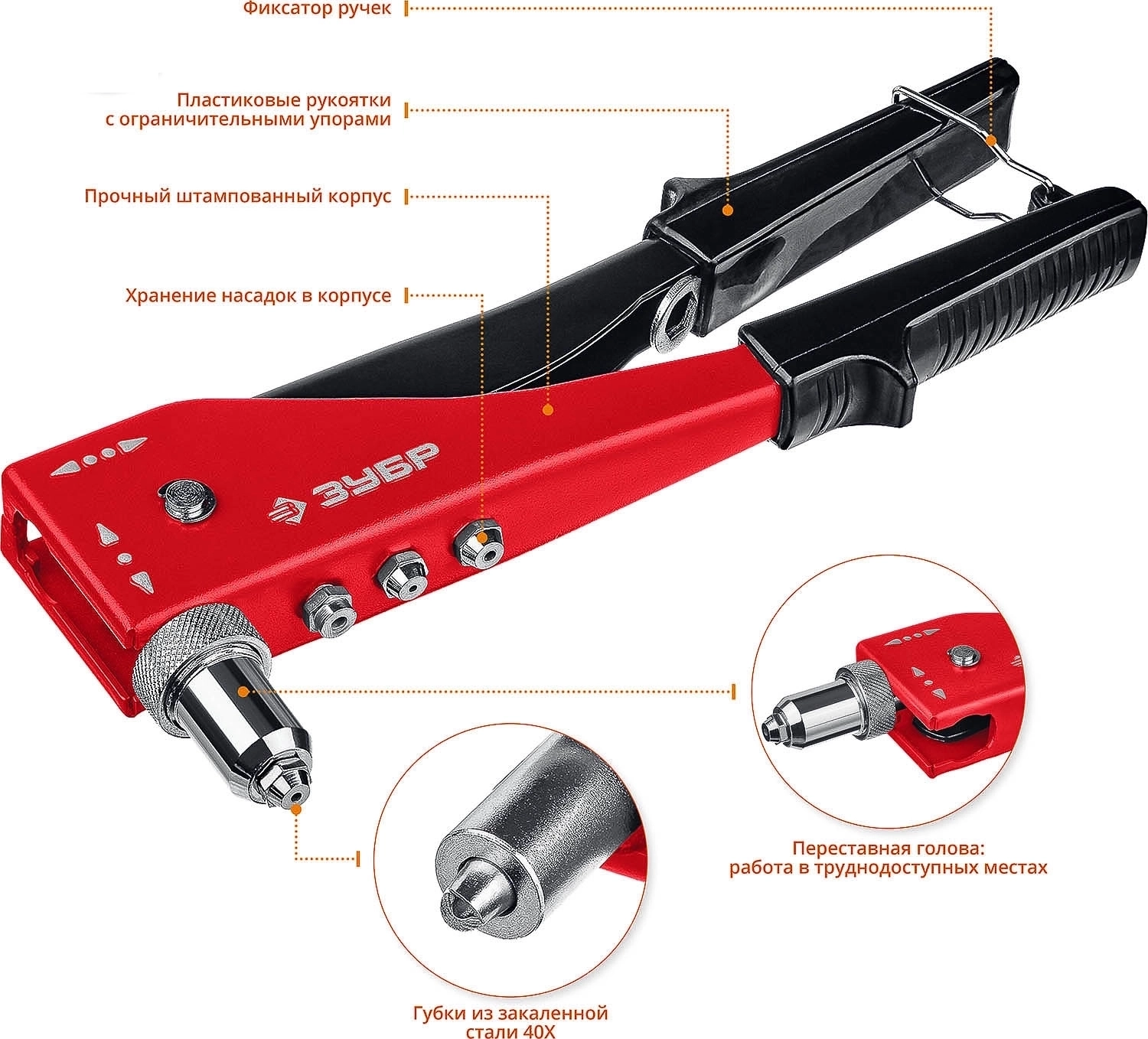 Фиксатор ручек

Пластиковые рукоятки с ограничительными упорами

Прочный штампованный корпус

Хранение насадок в корпусе

ЗУБР

Переставная голова: работа в труднодоступных местах

Губки из закаленной стали 40Х