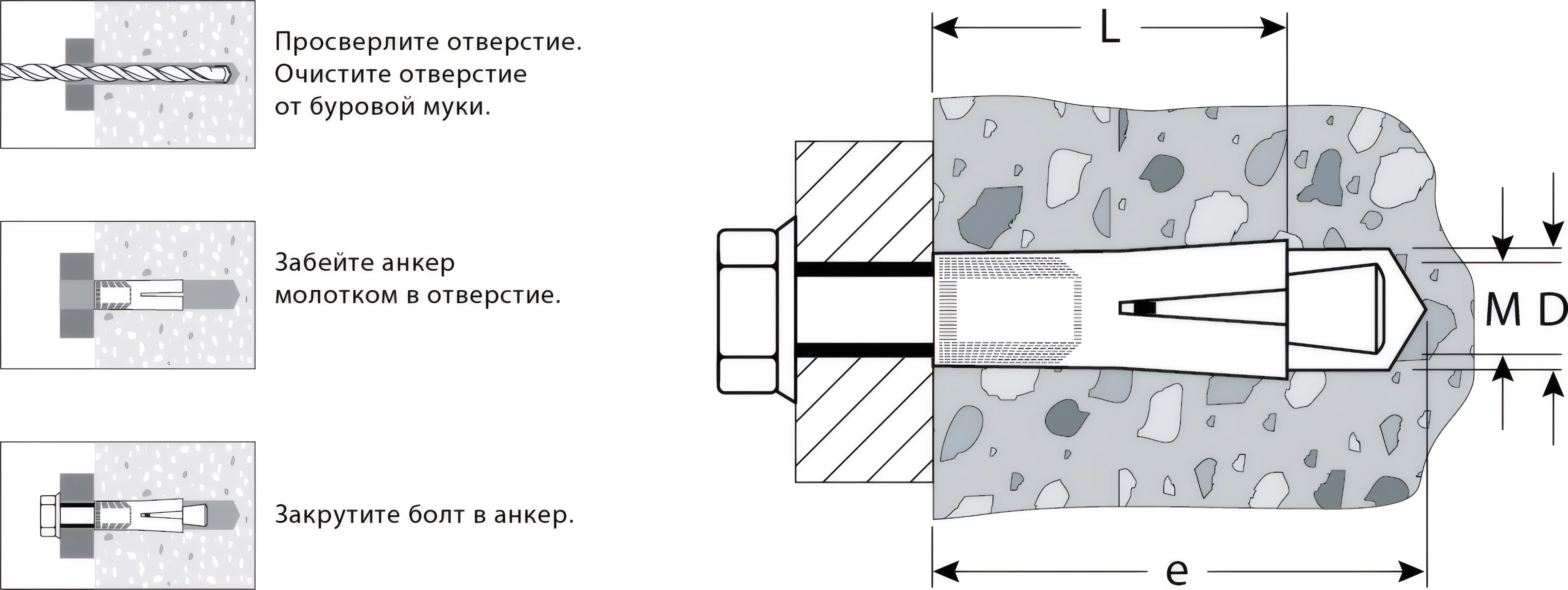 Просверлите отверстие. Очистите отверстие от буровой муки.

Забейте анкер молотком в отверстие.

Закрутите болт в анкер.

L

M D

e