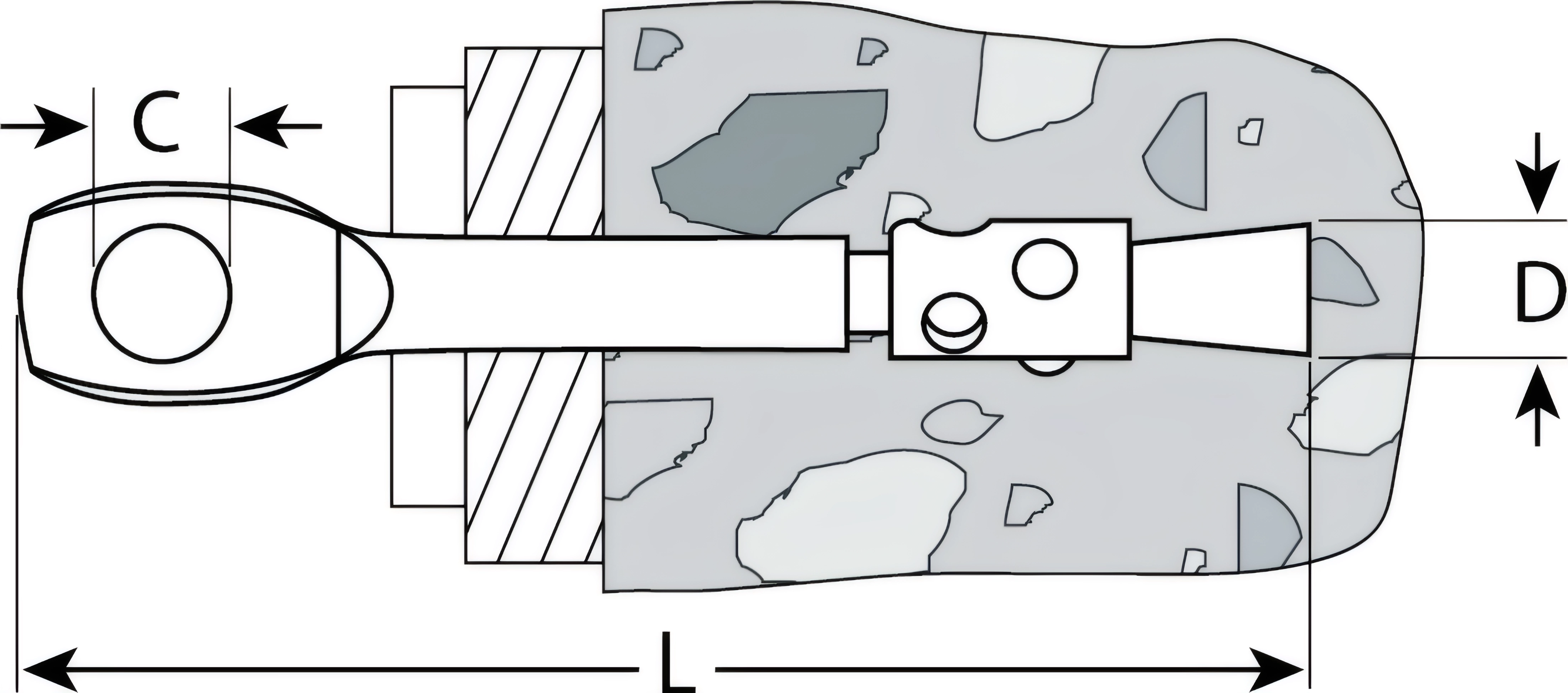 C
D
L