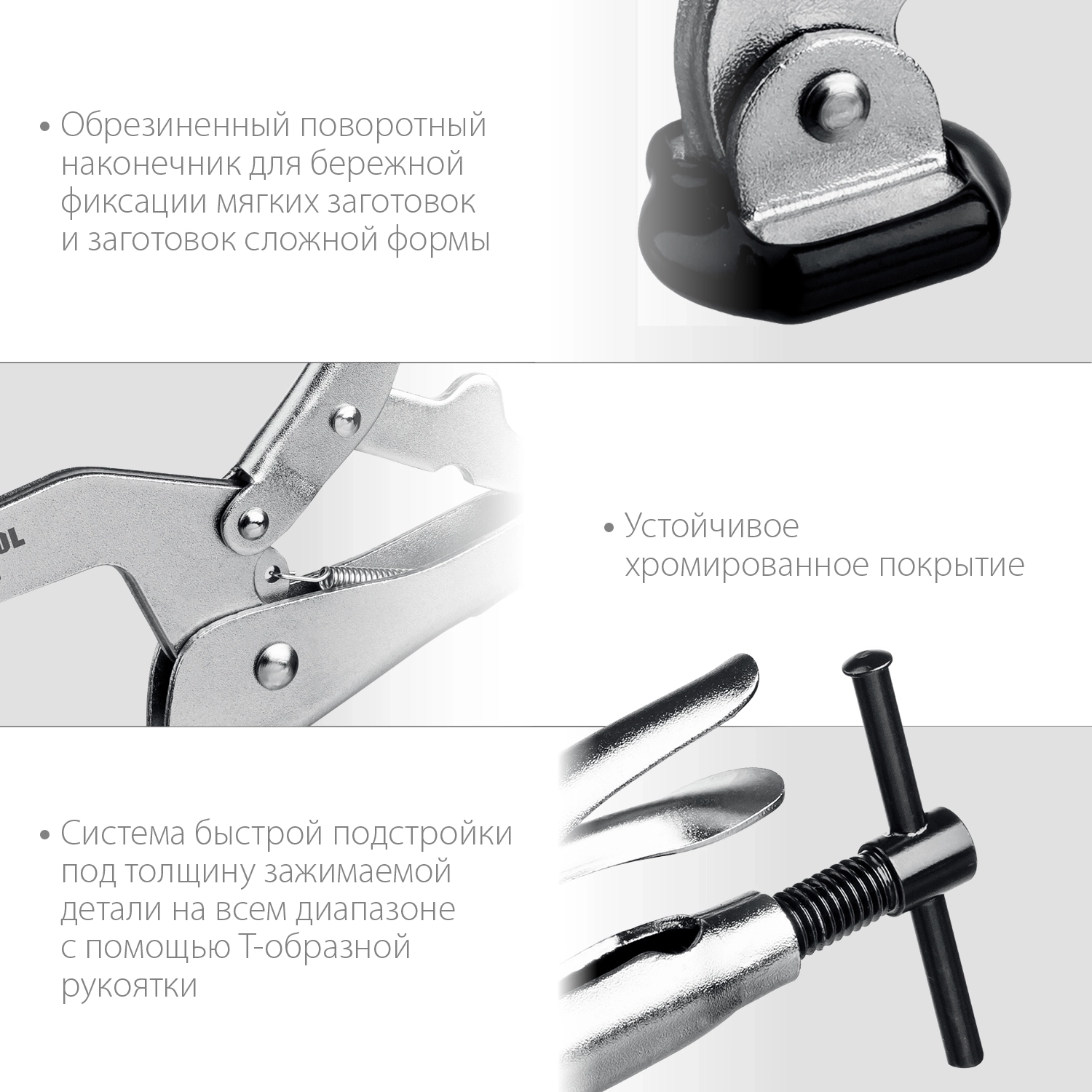 • Обрезиненный поворотный наконечник для бережной фиксации мягких заготовок и заготовок сложной формы

OL

• Устойчивое хромированное покрытие

• Система быстрой подстройки под толщину зажимаемой детали на всем диапазоне с помощью Т-образной рукоятки