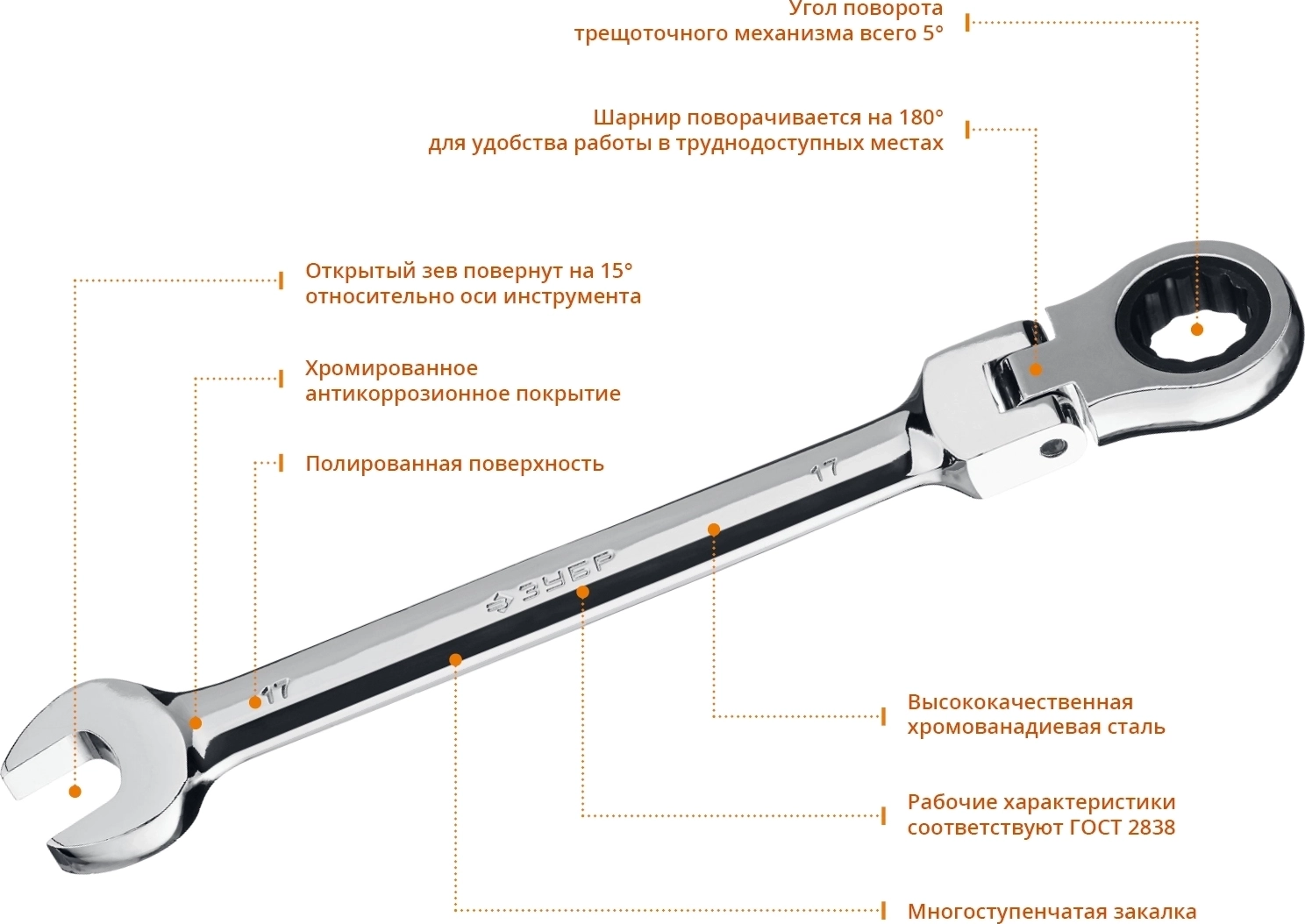 Угол поворота трещоточного механизма всего 5°

Шарнир поворачивается на 180° для удобства работы в труднодоступных местах

Открытый зев повернут на 15° относительно оси инструмента

Хромированное антикоррозионное покрытие

Полированная поверхность

17

ЗУБР

17

Высококачественная хромованадиевая сталь

Рабочие характеристики соответствуют ГОСТ 2838

Многоступенчатая закалка