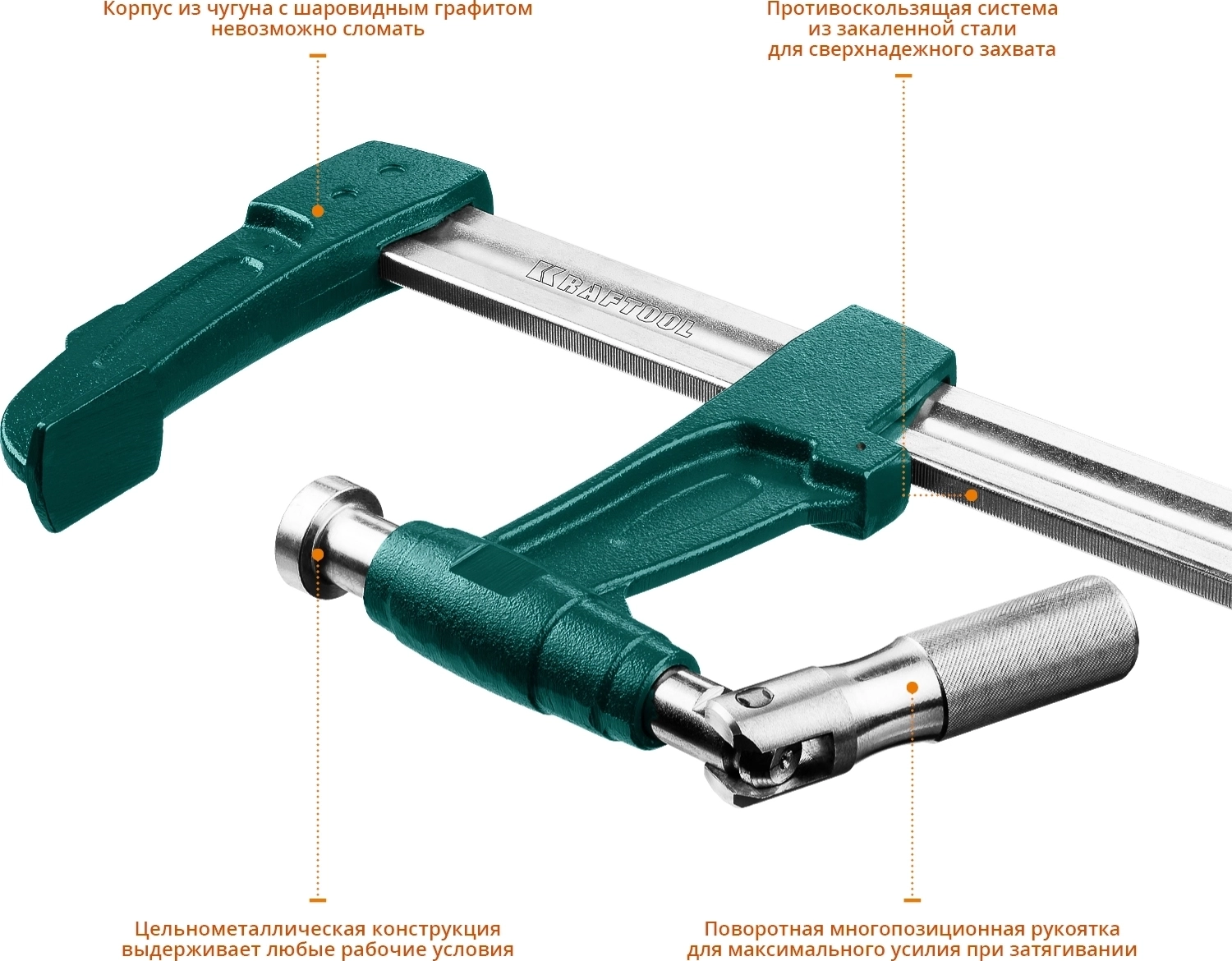 Корпус из чугуна с шаровидным графитом невозможно сломать

Противоскользящая система из закаленной стали для сверхнадежного захвата

KRAFTOOL

Цельнометаллическая конструкция выдерживает любые рабочие условия

Поворотная многопозиционная рукоятка для максимального усилия при затягивании