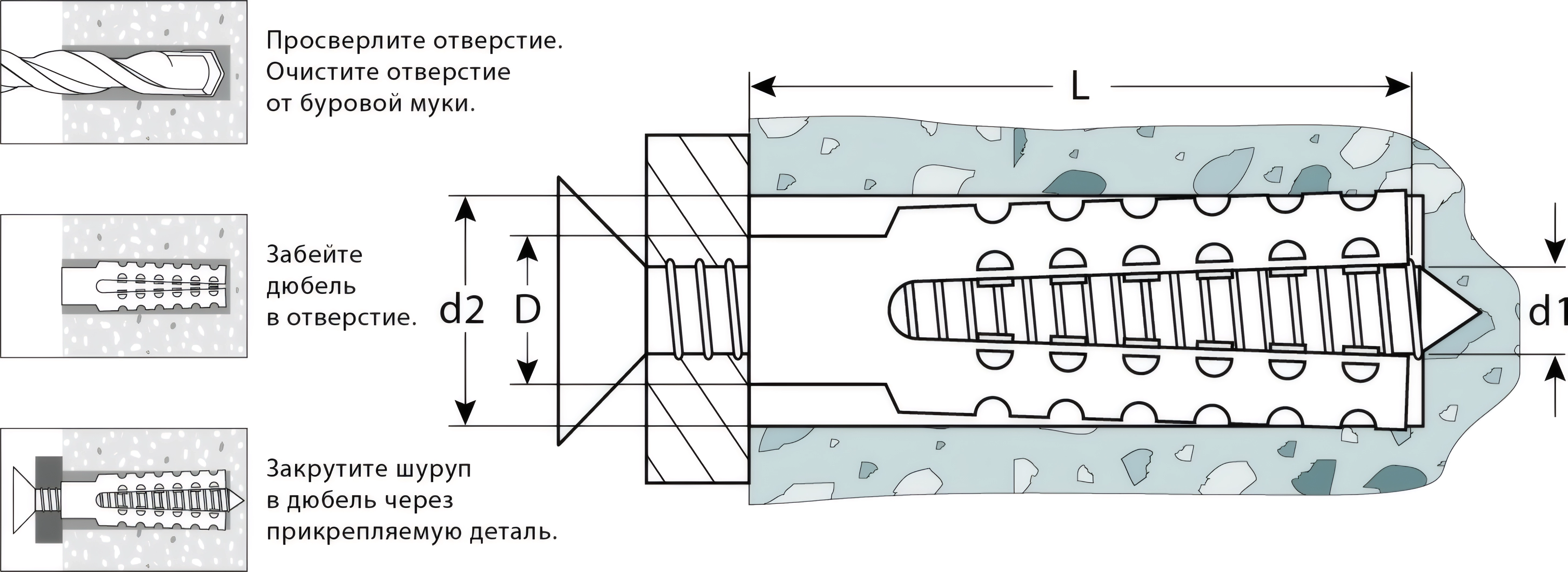 Просверлите отверстие. Очистите отверстие от буровой муки.

Забейте дюбель в отверстие.

Закрутите шуруп в дюбель через прикрепляемую деталь.

L

d2

D

d1