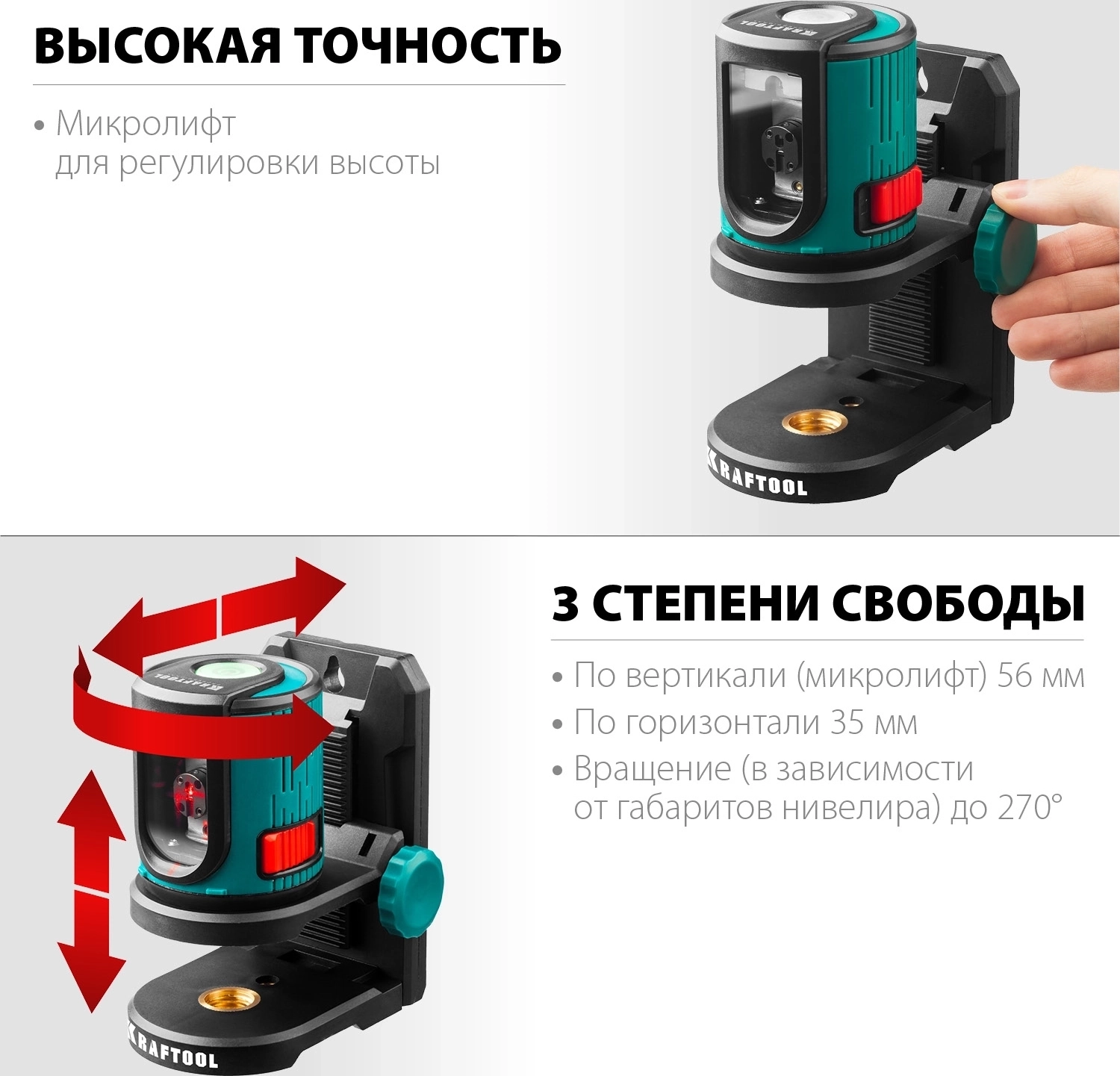 ВЫСОКАЯ ТОЧНОСТЬ

• Микролифт для регулировки высоты

KRAFTOOL

KRAFTOOL

3 СТЕПЕНИ СВОБОДЫ

• По вертикали (микролифт) 56 мм
• По горизонтали 35 мм
• Вращение (в зависимости от габаритов нивелира) до 270°

KRAFTOOL

KRAFTOOL