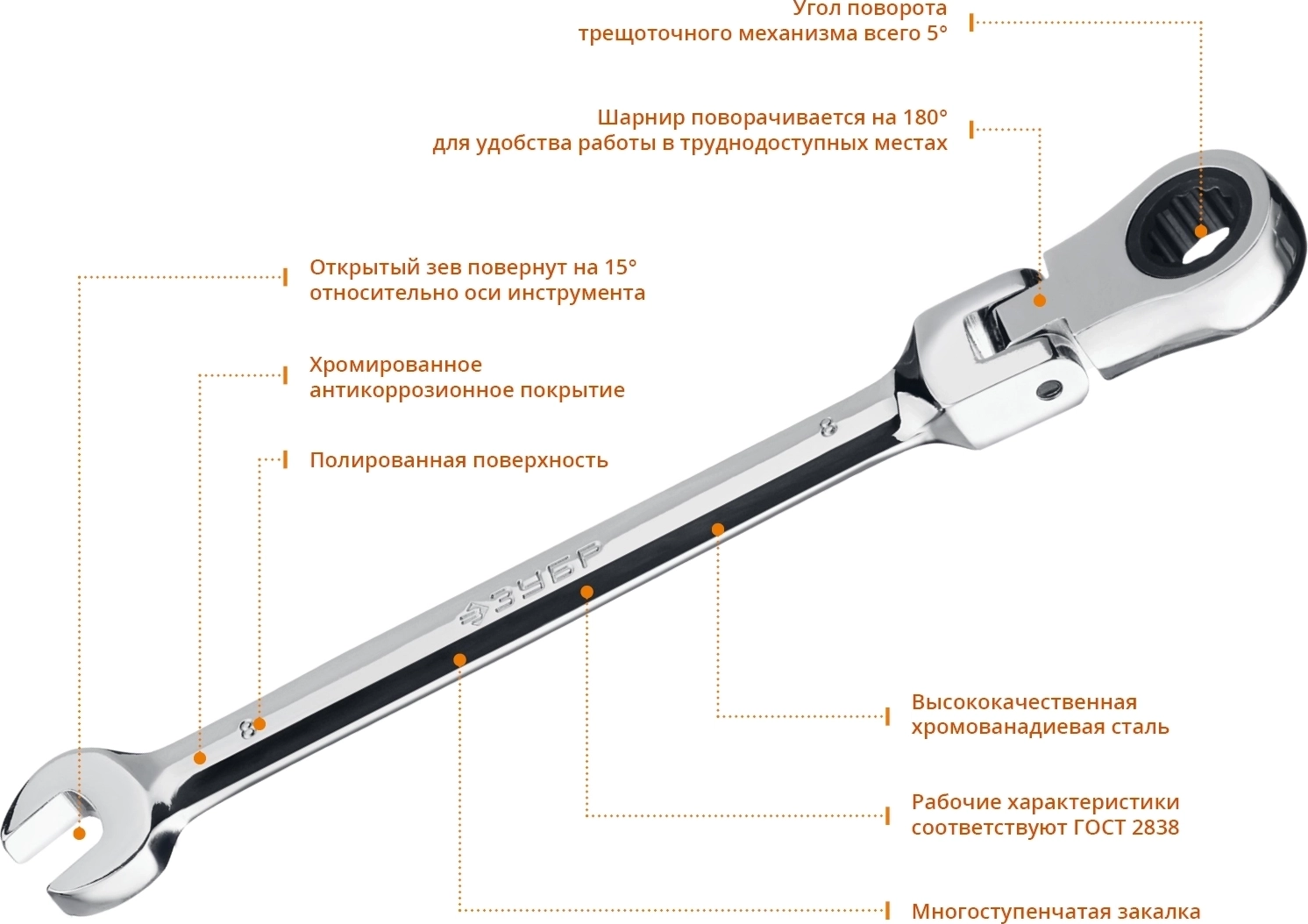 Угол поворота трещоточного механизма всего 5°

Шарнир поворачивается на 180° для удобства работы в труднодоступных местах

Открытый зев повернут на 15° относительно оси инструмента

Хромированное антикоррозионное покрытие

Полированная поверхность

8

ЗУБР

8

Высококачественная хромованадиевая сталь

Рабочие характеристики соответствуют ГОСТ 2838

Многоступенчатая закалка