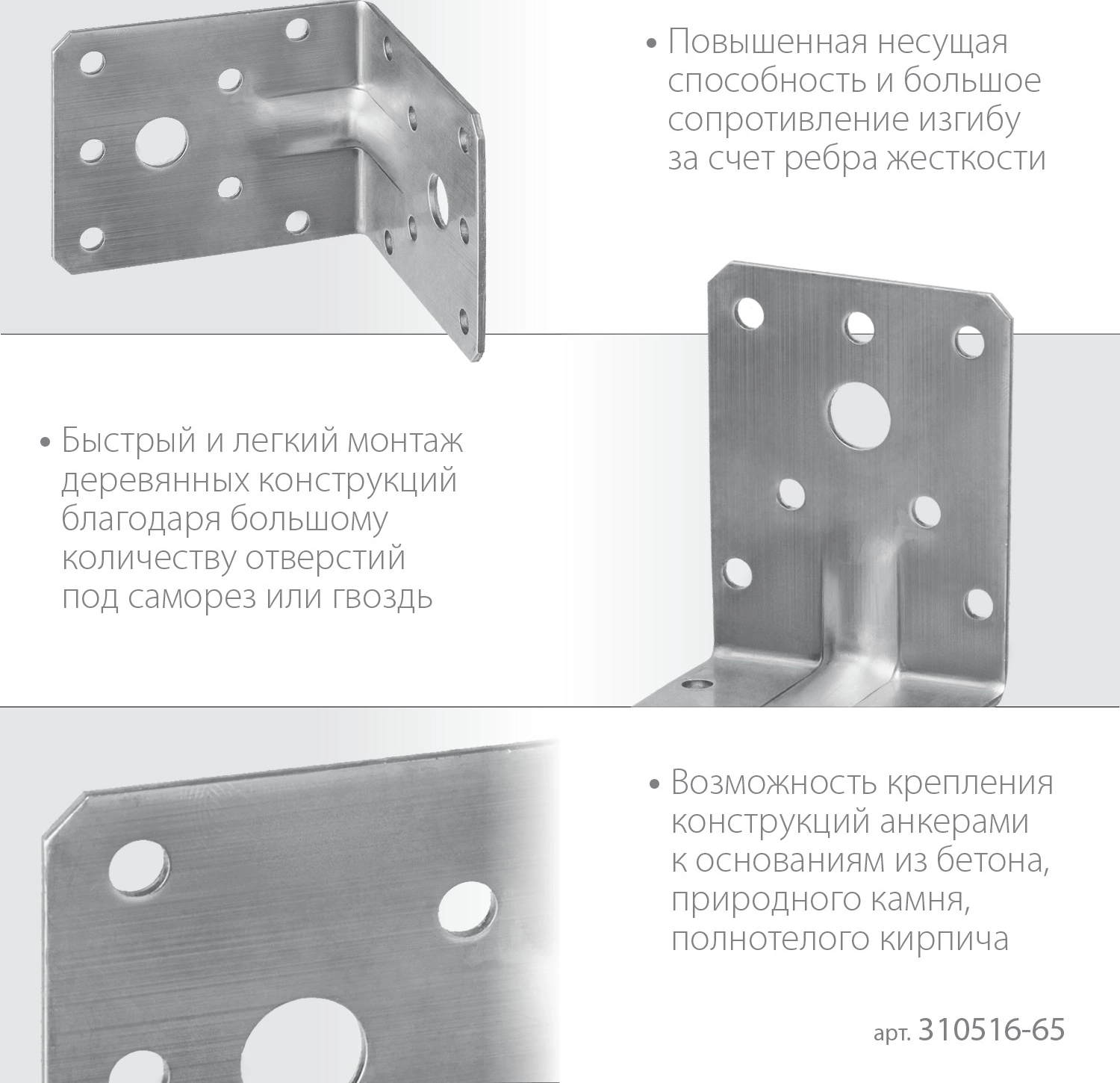 • Повышенная несущая способность и большое сопротивление изгибу за счет ребра жесткости

• Быстрый и легкий монтаж деревянных конструкций благодаря большому количеству отверстий под саморез или гвоздь

• Возможность крепления конструкций анкерами к основаниям из бетона, природного камня, полнотелого кирпича

арт. 310516-65