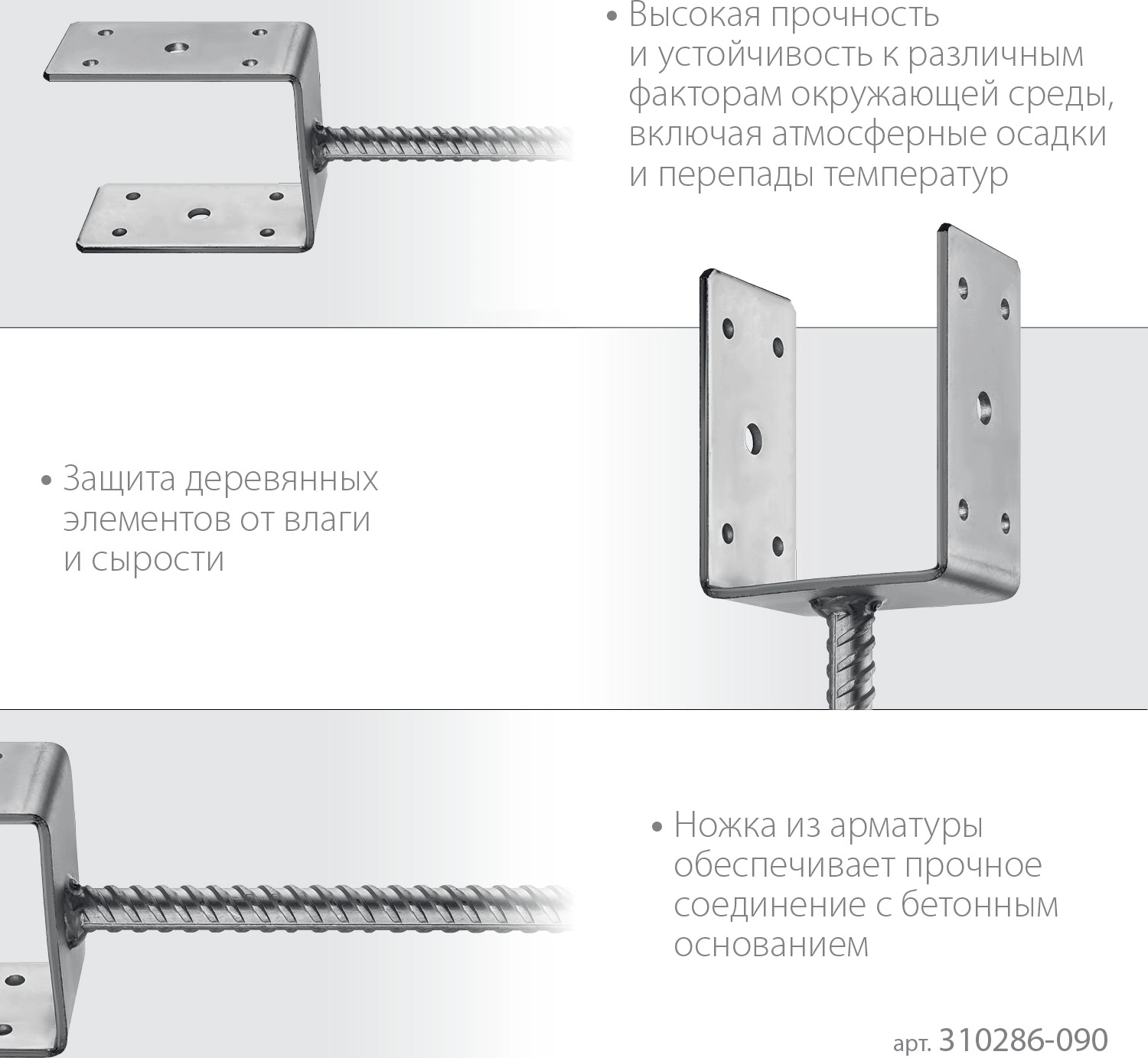 • Высокая прочность и устойчивость к различным факторам окружающей среды, включая атмосферные осадки и перепады температур

• Защита деревянных элементов от влаги и сырости

• Ножка из арматуры обеспечивает прочное соединение с бетонным основанием

арт. 310286-090