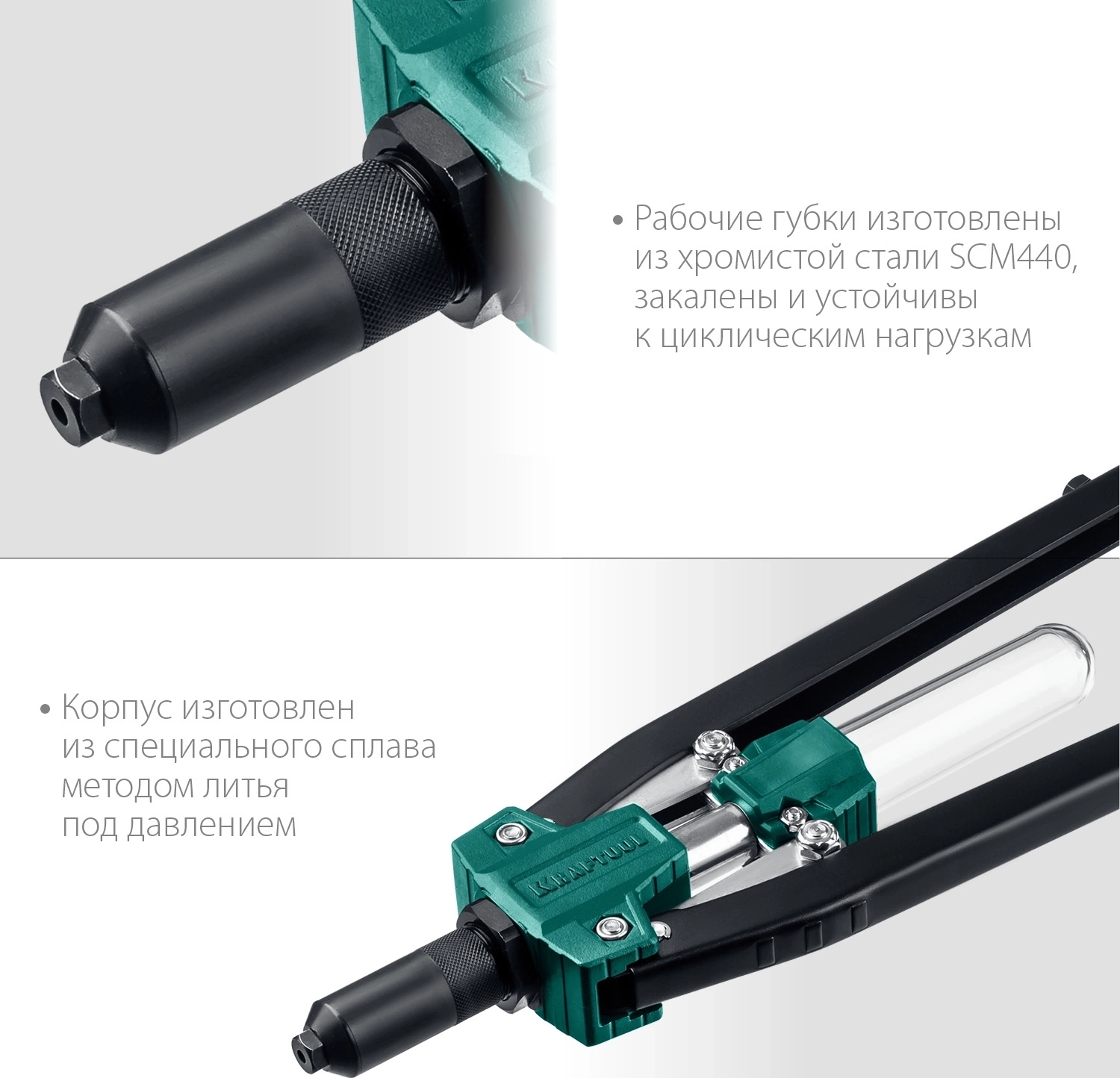 • Рабочие губки изготовлены из хромистой стали SCM440, закалены и устойчивы к циклическим нагрузкам

• Корпус изготовлен из специального сплава методом литья под давлением

KRAFTOOL