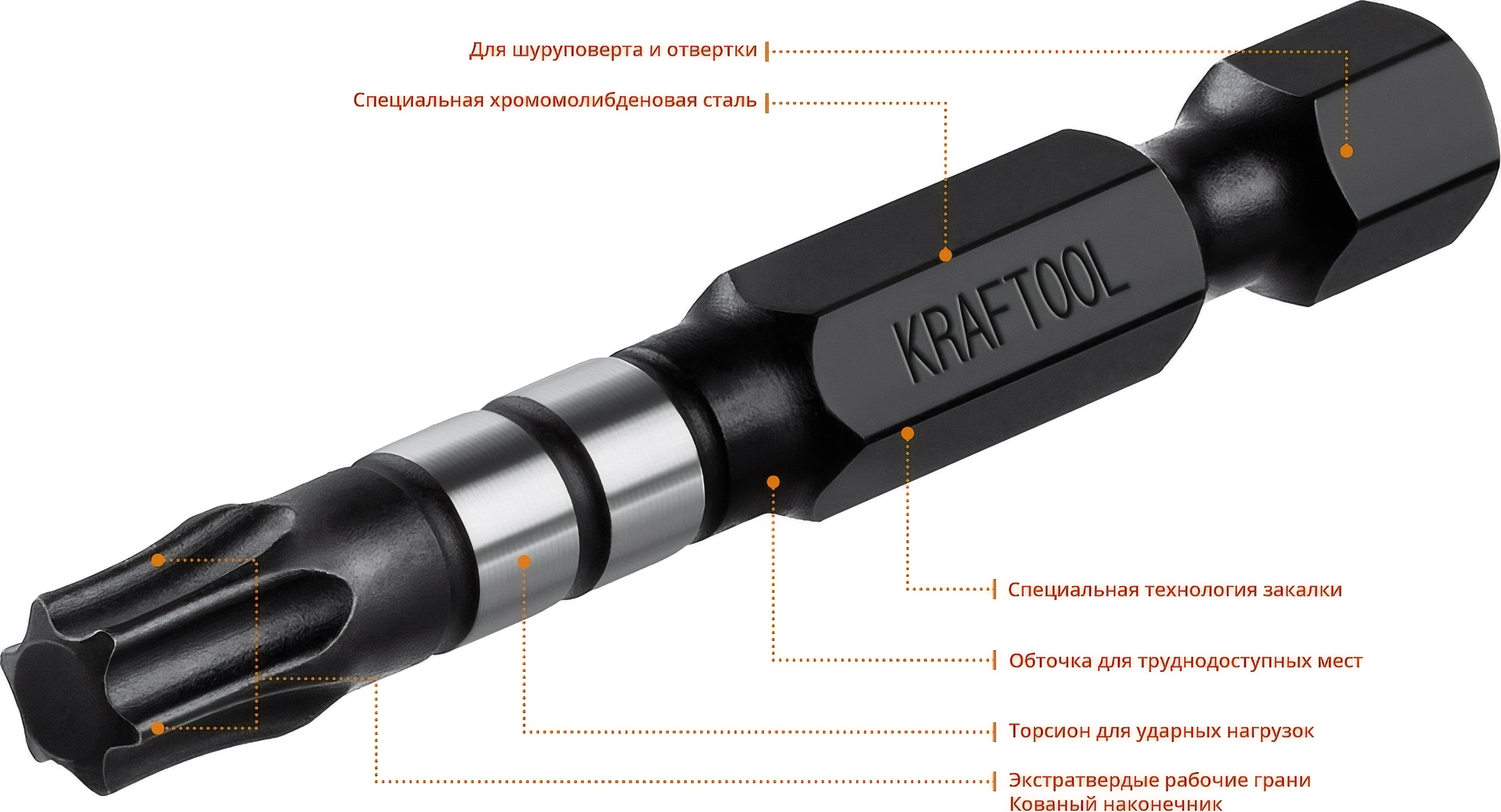 Для шуруповерта и отвертки

Специальная хромомолибденовая сталь

KRAFTOOL

Специальная технология закалки

Обточка для труднодоступных мест

Торсион для ударных нагрузок

Экстратвердые рабочие грани
Кованый наконечник