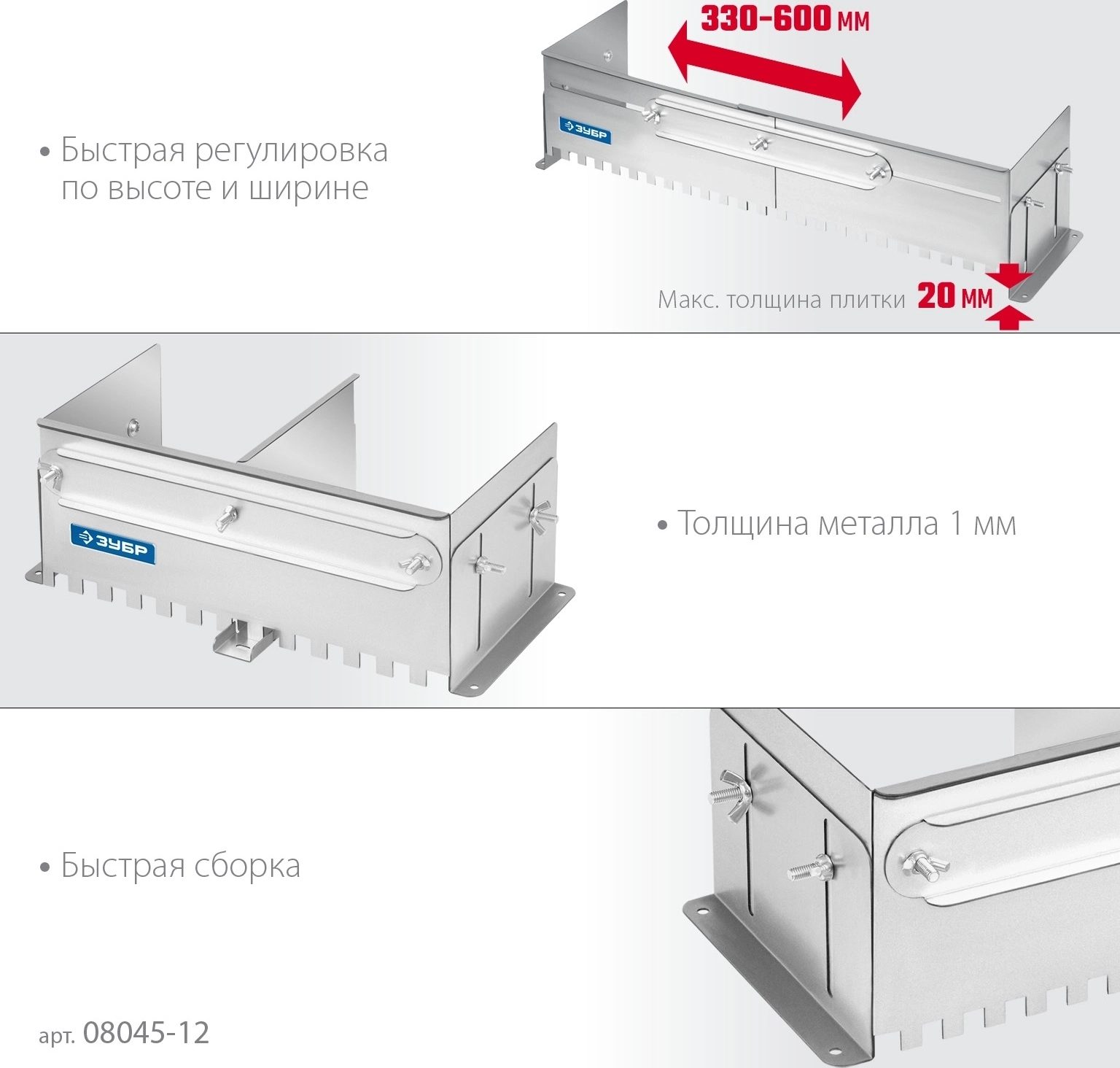 330-600 мм

• Быстрая регулировка по высоте и ширине

ЗУБР

Макс. толщина плитки 20 мм

ЗУБР

• Толщина металла 1 мм

• Быстрая сборка

арт. 08045-12