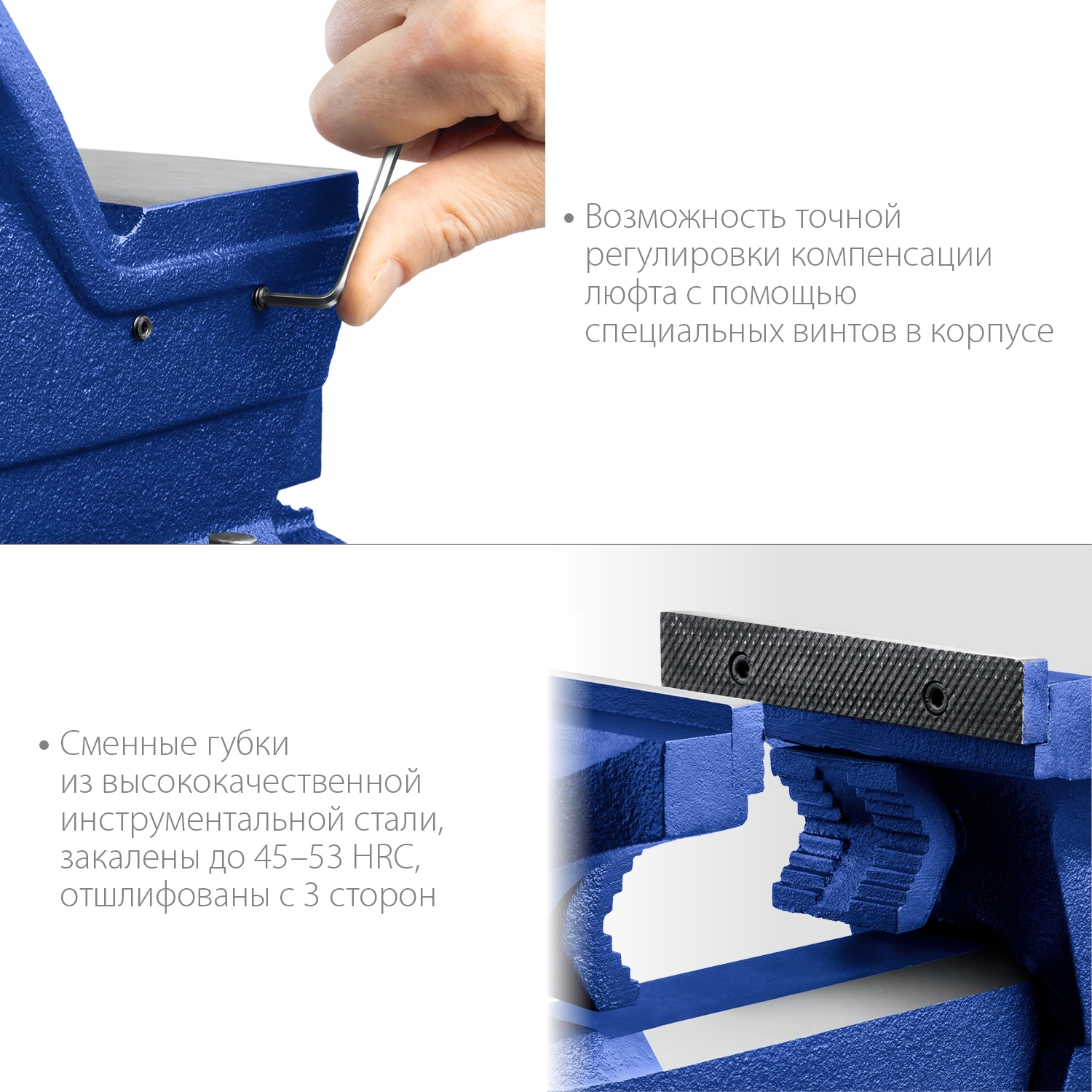 • Возможность точной регулировки компенсации люфта с помощью специальных винтов в корпусе

• Сменные губки из высококачественной инструментальной стали, закалены до 45–53 HRC, отшлифованы с 3 сторон