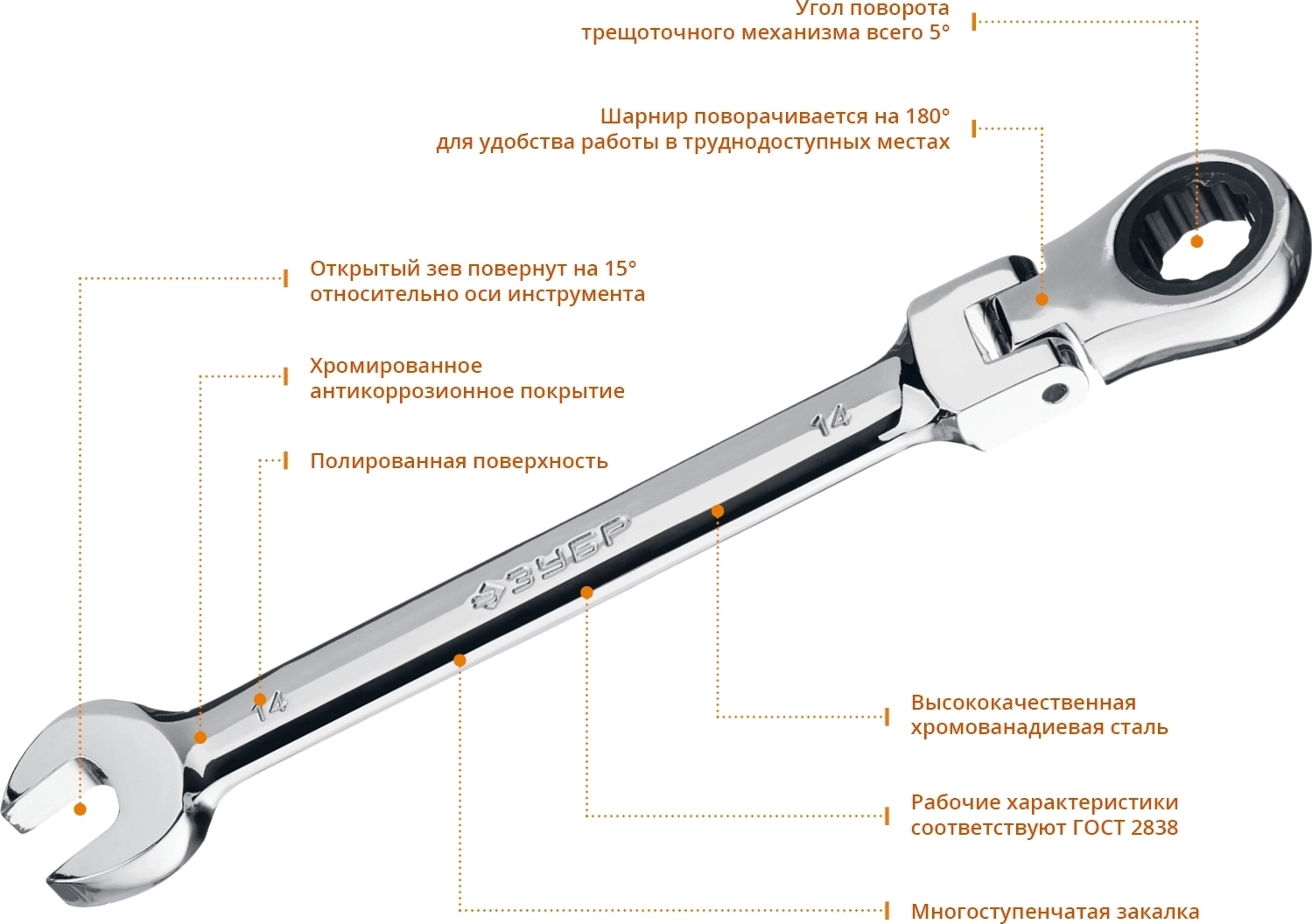 Угол поворота
трещоточного механизма всего 5°

Шарнир поворачивается на 180°
для удобства работы в труднодоступных местах

Открытый зев повернут на 15°
относительно оси инструмента

Хромированное
антикоррозионное покрытие

Полированная поверхность

14

ЗУБР

14

Высококачественная
хромованадиевая сталь

Рабочие характеристики
соответствуют ГОСТ 2838

Многоступенчатая закалка