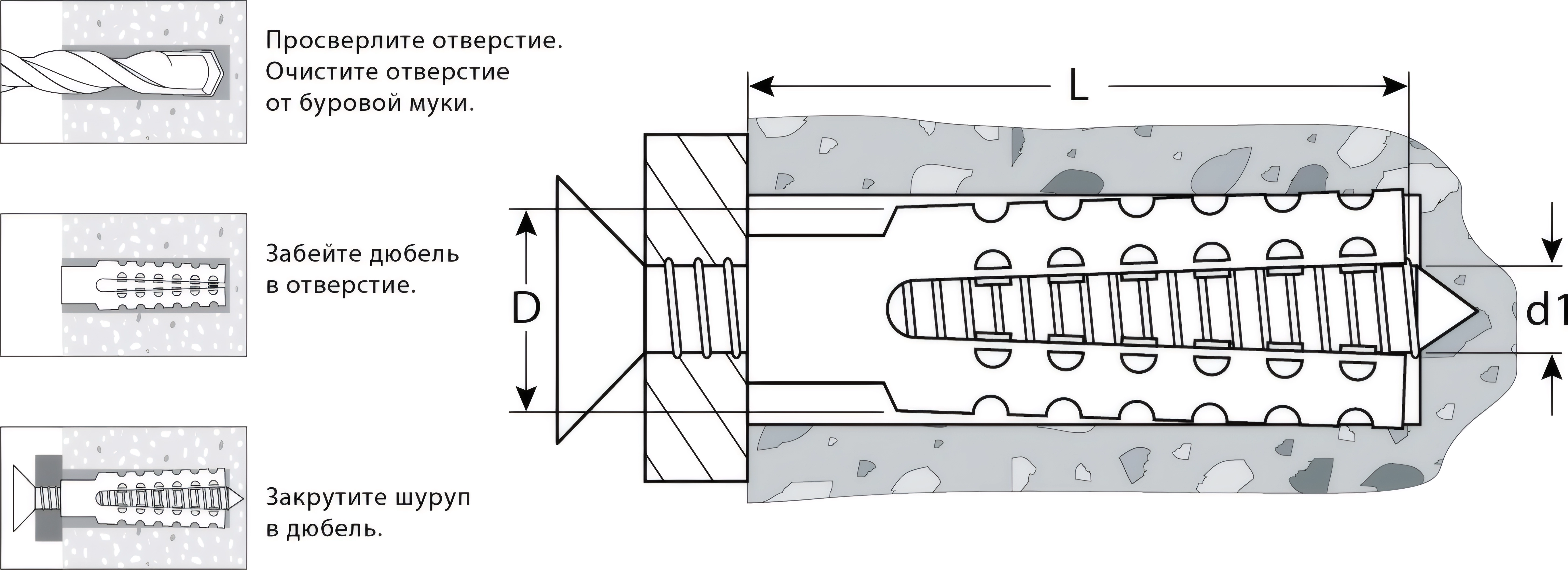 Просверлите отверстие. Очистите отверстие от буровой муки.

Забейте дюбель в отверстие.

Закрутите шуруп в дюбель.

L

D

d1