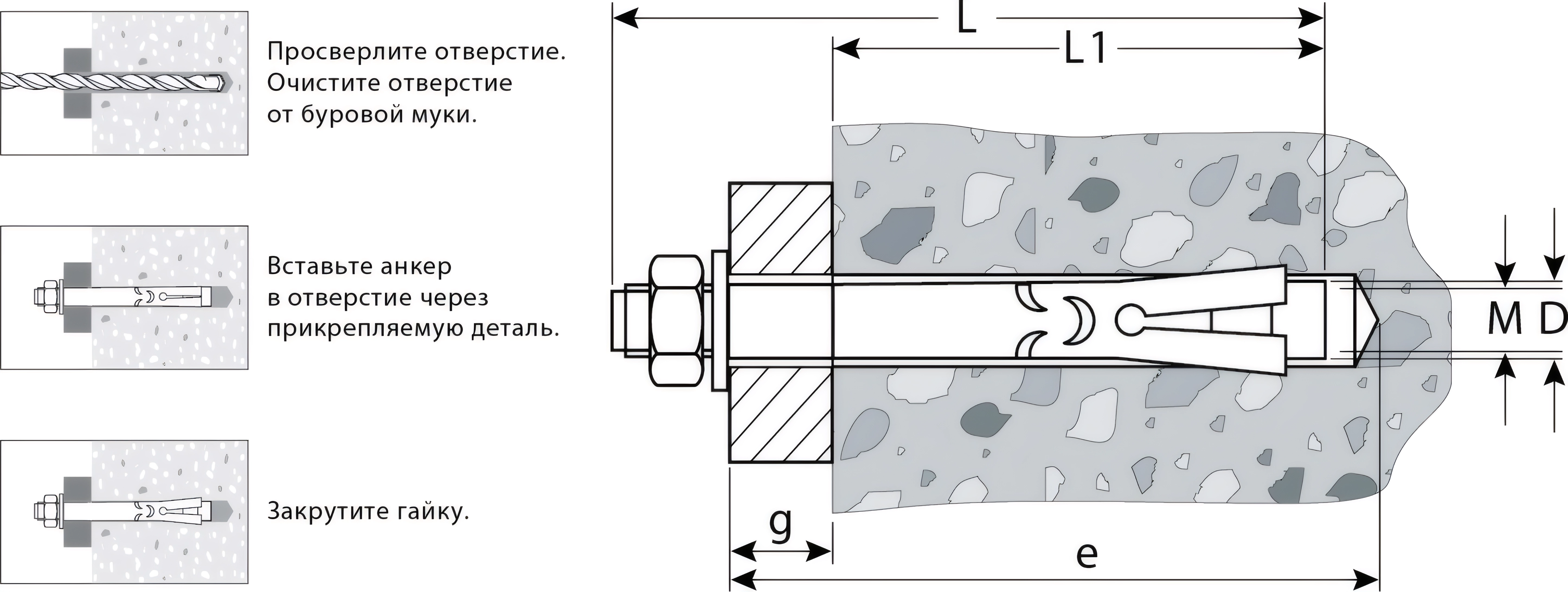 Просверлите отверстие. Очистите отверстие от буровой муки.

Вставьте анкер в отверстие через прикрепляемую деталь.

Закрутите гайку.

L

L1

M

D

g

e