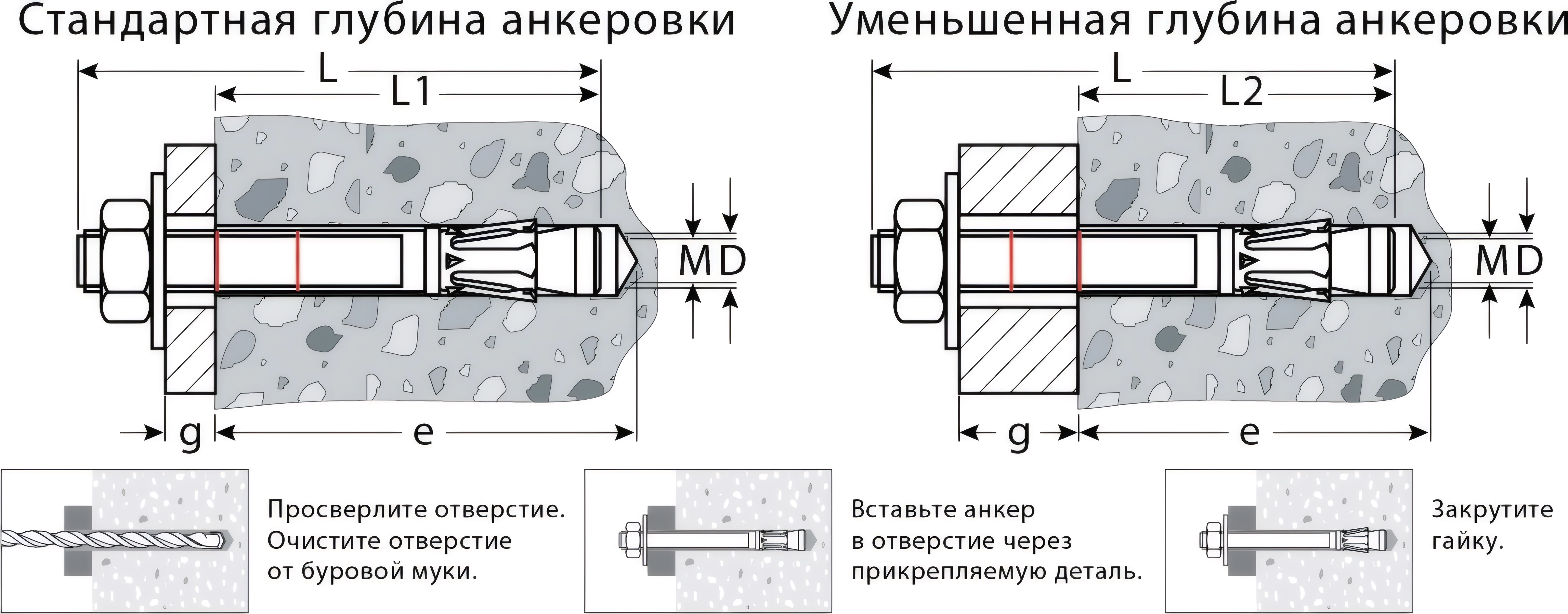 Стандартная глубина анкеровки

L

L1

M

D

g

e

Уменьшенная глубина анкеровки

L

L2

M

D

g

e

Просверлите отверстие. Очистите отверстие от буровой муки.

Вставьте анкер в отверстие через прикрепляемую деталь.

Закрутите гайку.