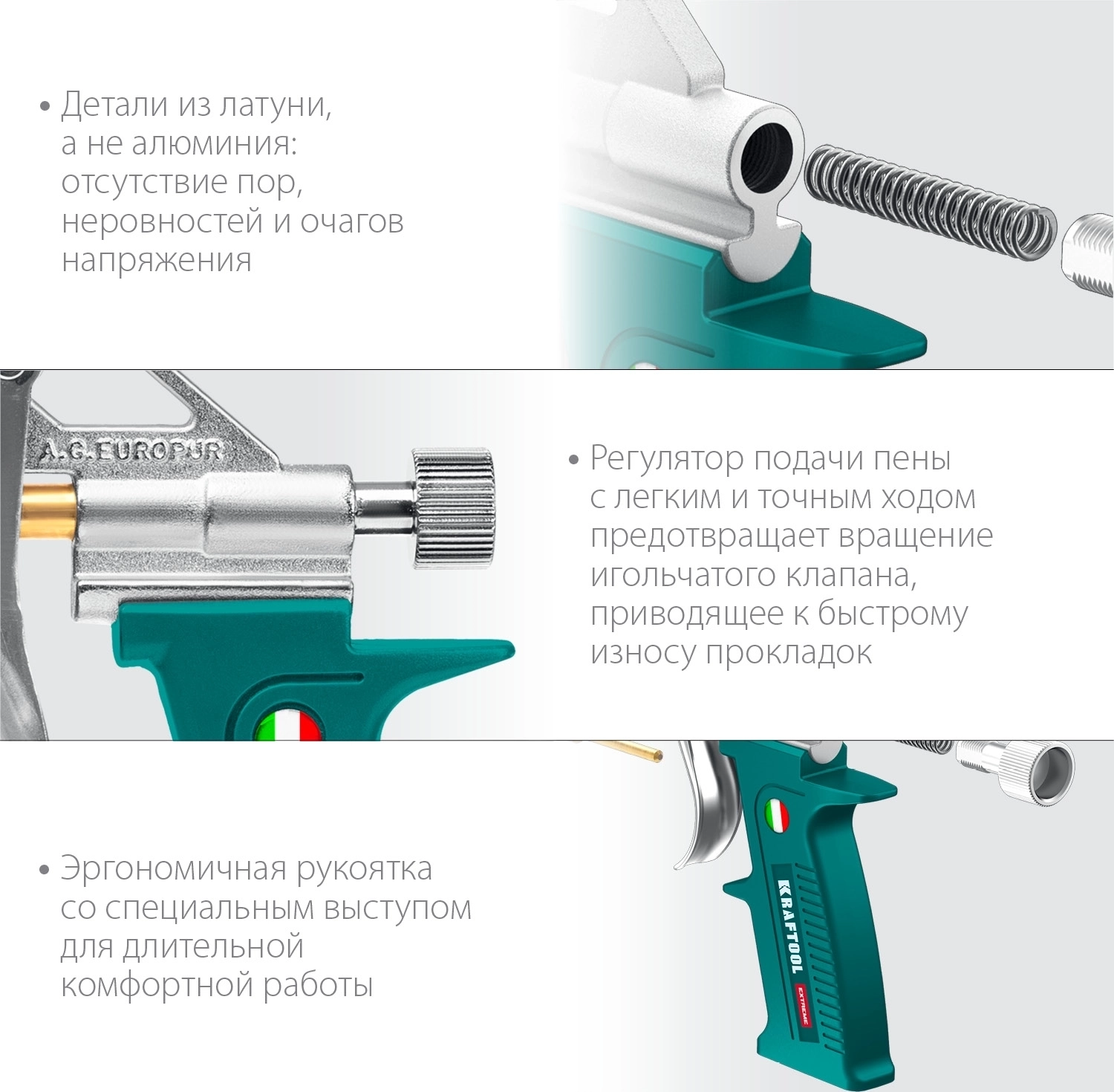 • Детали из латуни, а не алюминия: отсутствие пор, неровностей и очагов напряжения

A.G.EUROPUR

• Регулятор подачи пены с легким и точным ходом предотвращает вращение игольчатого клапана, приводящее к быстрому износу прокладок

• Эргономичная рукоятка со специальным выступом для длительной комфортной работы

KRAFTOOL
EXTREME