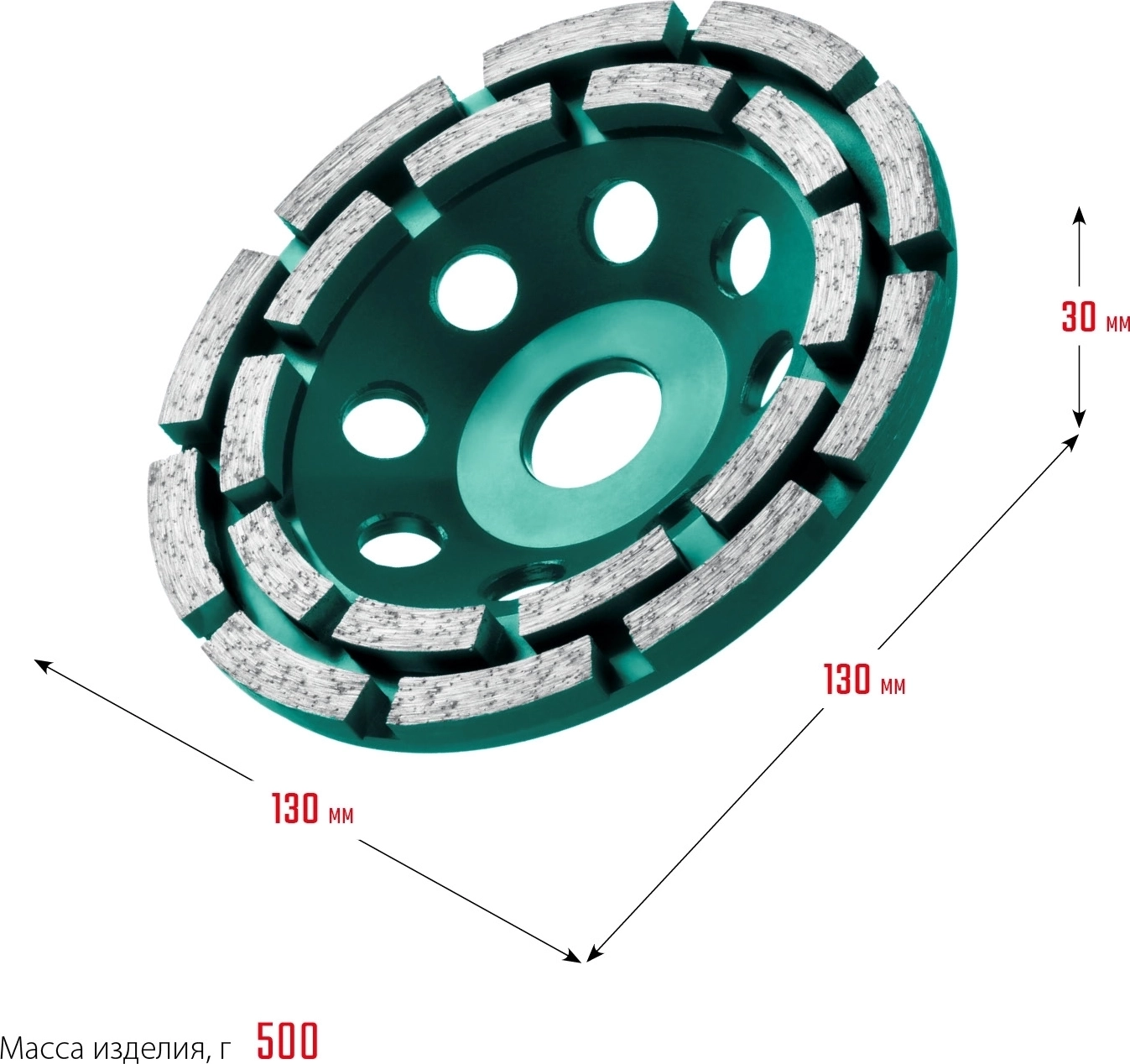 30 мм

130 мм

130 мм

Масса изделия, г 500