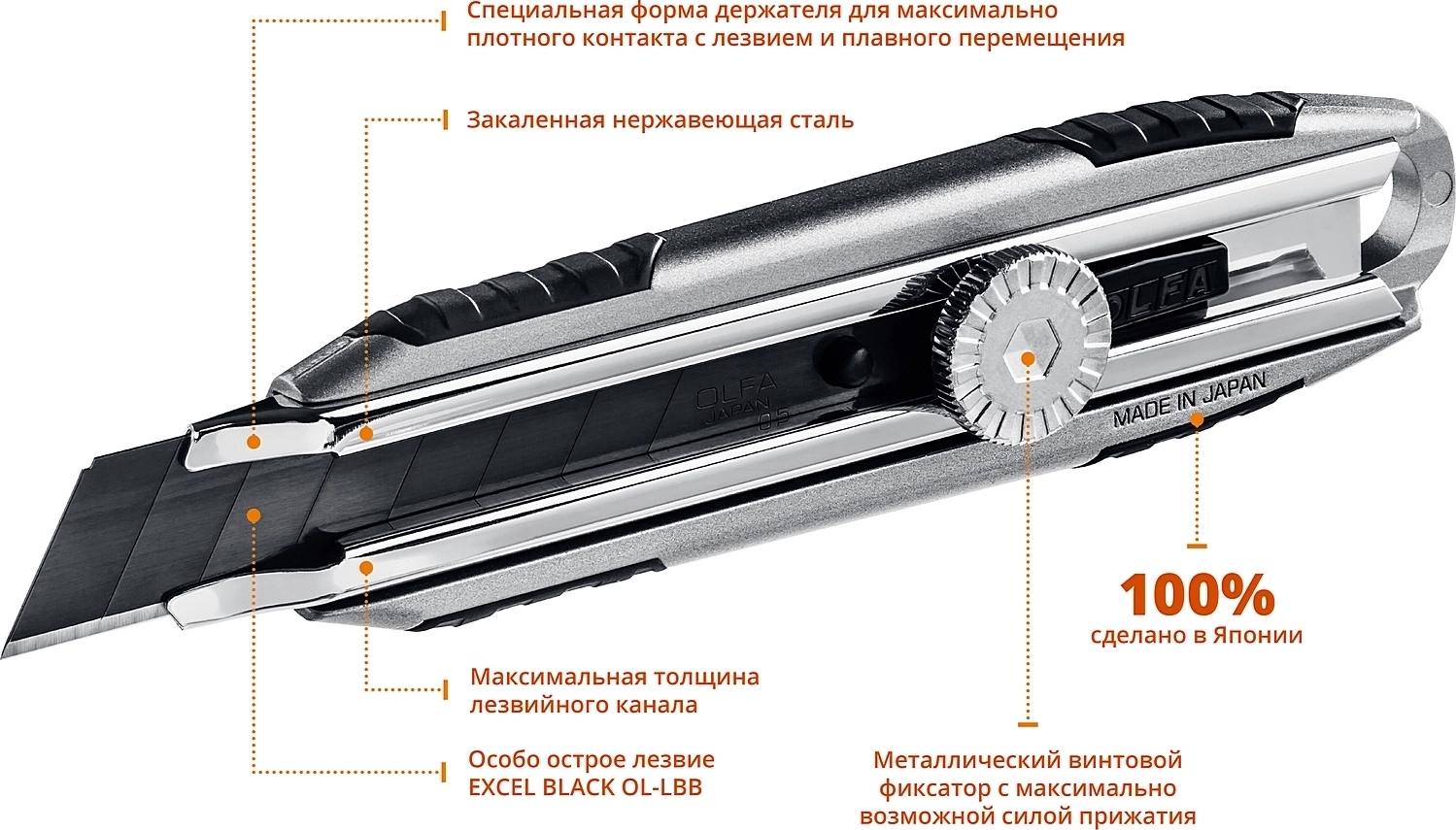 Специальная форма держателя для максимально плотного контакта с лезвием и плавного перемещения

Закаленная нержавеющая сталь

OLFA

OLFA
JAPAN
0.5

MADE IN JAPAN

100%
сделано в Японии

Максимальная толщина лезвийного канала

Особо острое лезвие
EXCEL BLACK OL-LBB

Металлический винтовой фиксатор с максимально возможной силой прижатия