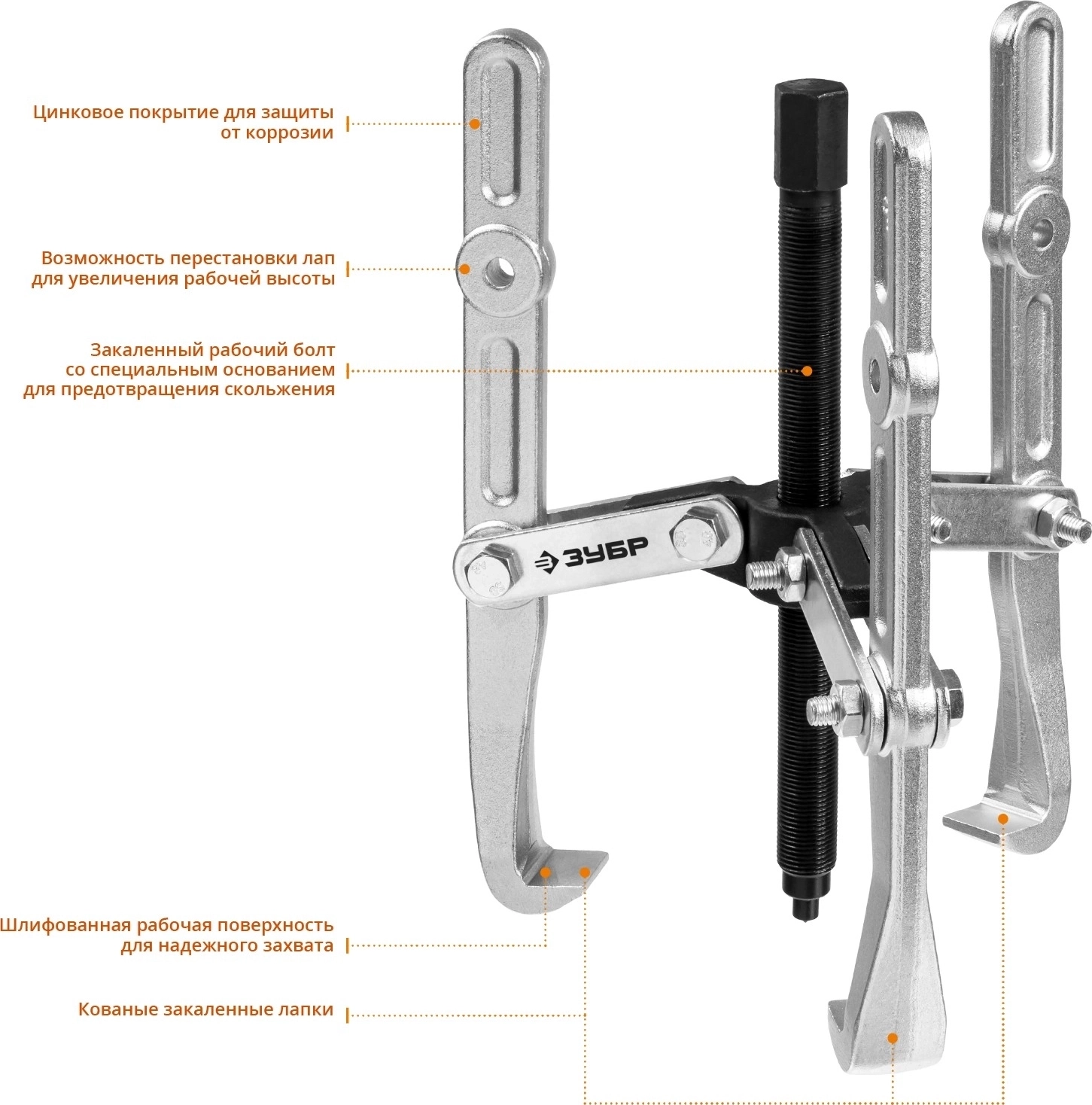 Цинковое покрытие для защиты от коррозии

Возможность перестановки лап для увеличения рабочей высоты

Закаленный рабочий болт со специальным основанием для предотвращения скольжения

ЗУБР

Шлифованная рабочая поверхность для надежного захвата

Кованые закаленные лапки