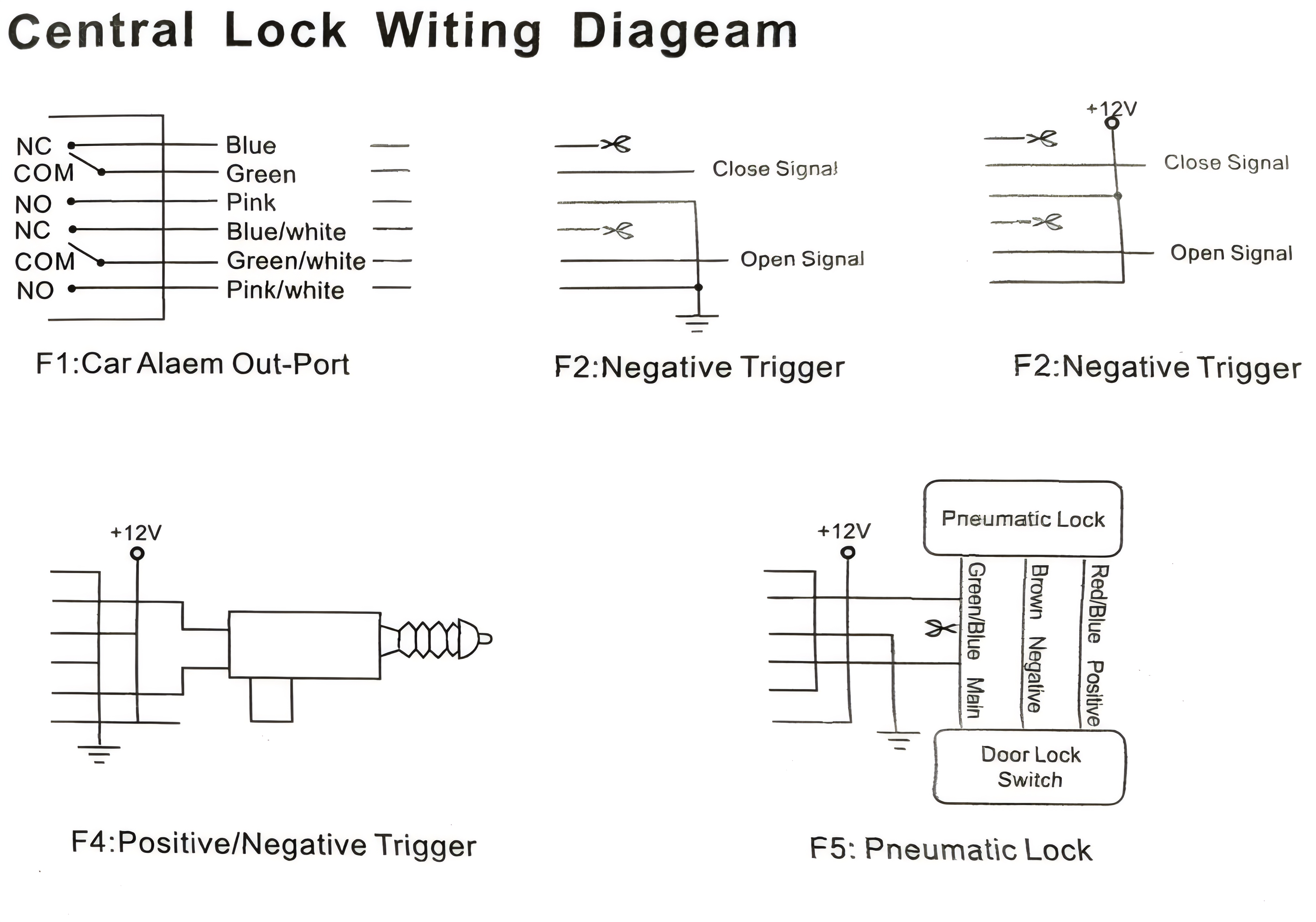 Central Lock Witing Diageam

NC
COM
NO
NC
COM
NO

Blue
Green
Pink
Blue/white
Green/white
Pink/white

F1:Car Alaem Out-Port

Close Signal
Open Signal

F2:Negative Trigger

+12V
Close Signal
Open Signal

F2:Negative Trigger

+12V

F4:Positive/Negative Trigger

+12V
Pneumatic Lock
Green/Blue Main
Brown Negative
Red/Blue Positive
Door Lock Switch

F5: Pneumatic Lock