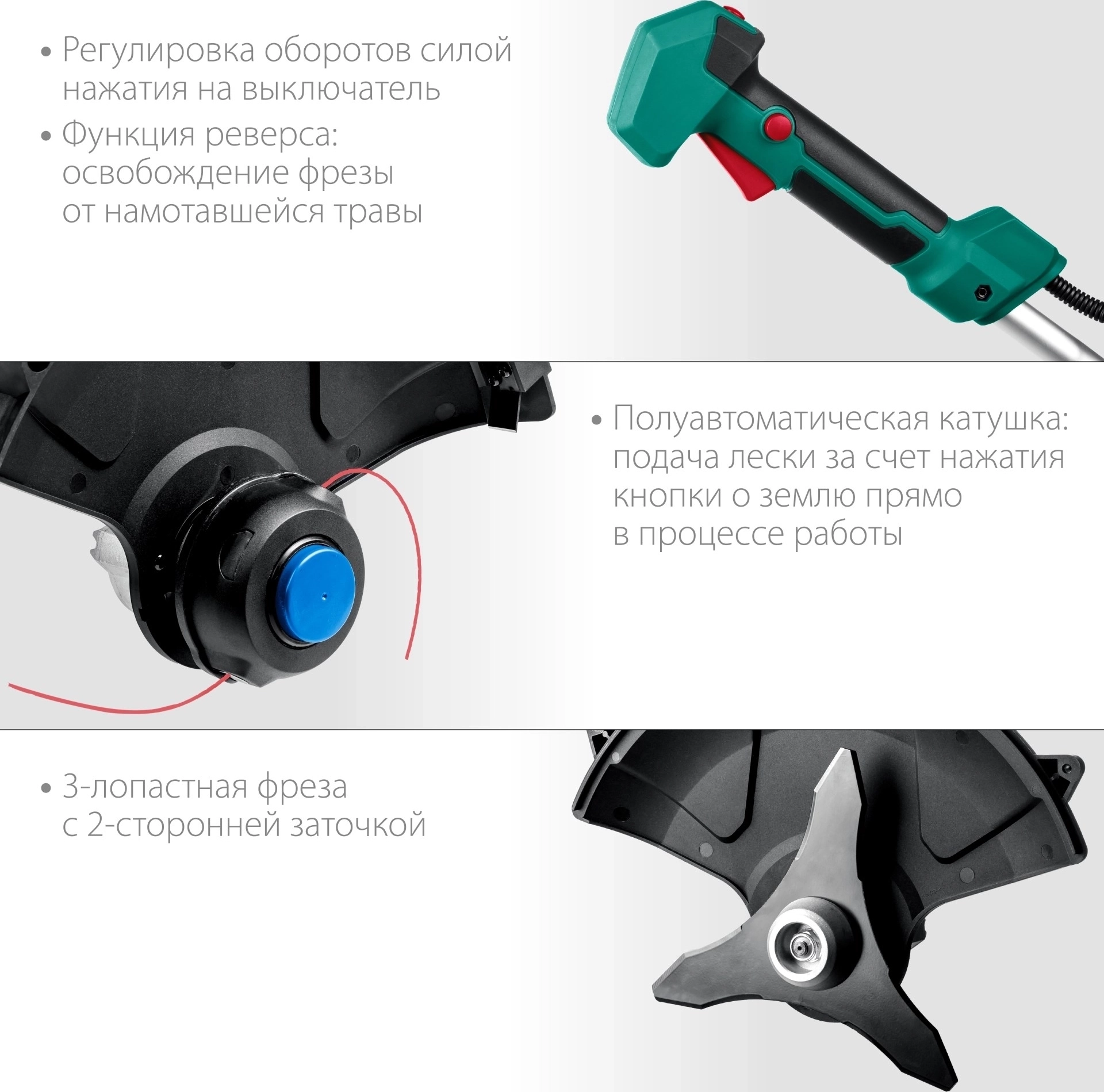 • Регулировка оборотов силой нажатия на выключатель

• Функция реверса: освобождение фрезы от намотавшейся травы

• Полуавтоматическая катушка: подача лески за счет нажатия кнопки о землю прямо в процессе работы

• 3-лопастная фреза с 2-сторонней заточкой