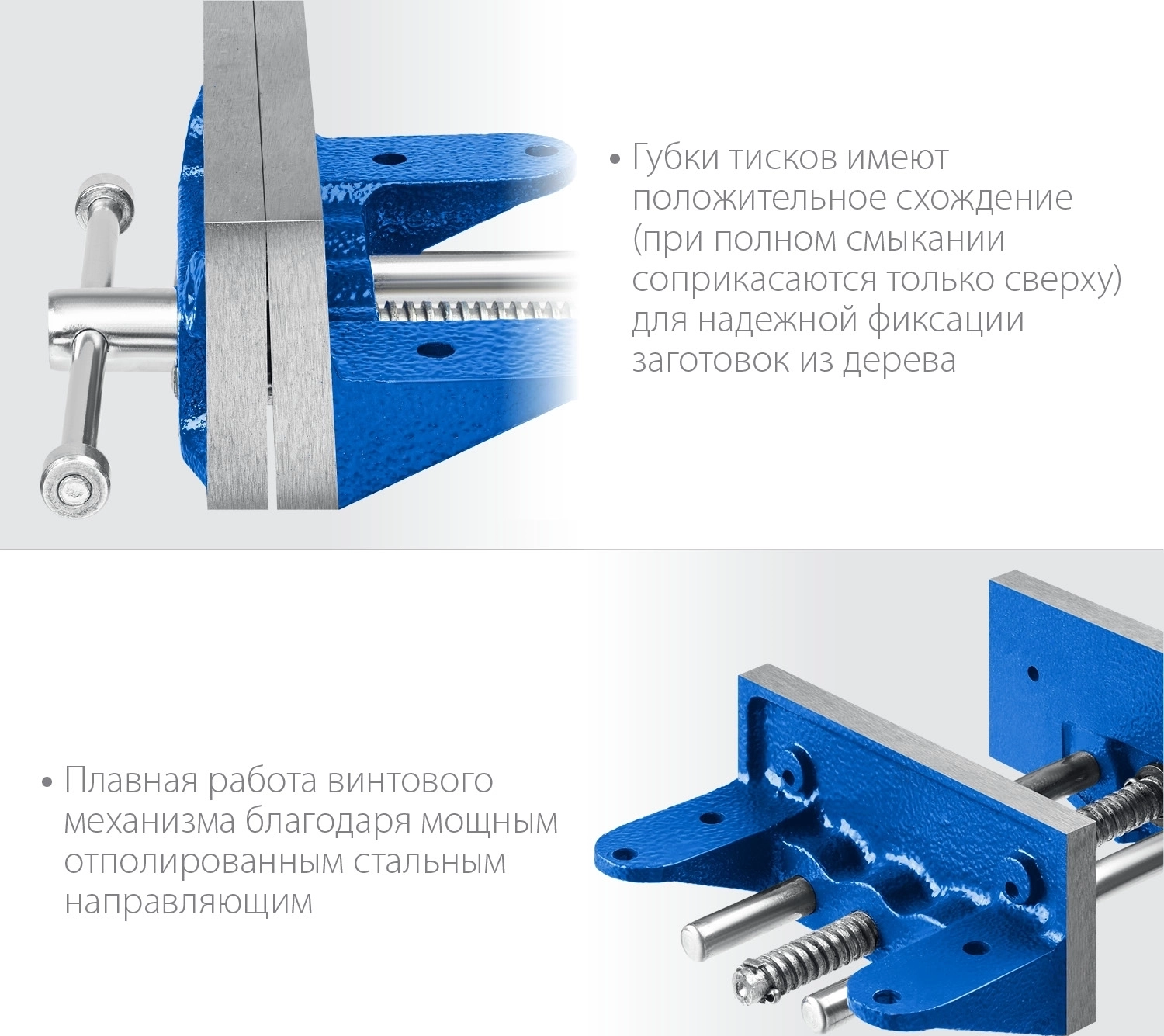 • Губки тисков имеют положительное схождение (при полном смыкании соприкасаются только сверху) для надежной фиксации заготовок из дерева

• Плавная работа винтового механизма благодаря мощным отполированным стальным направляющим