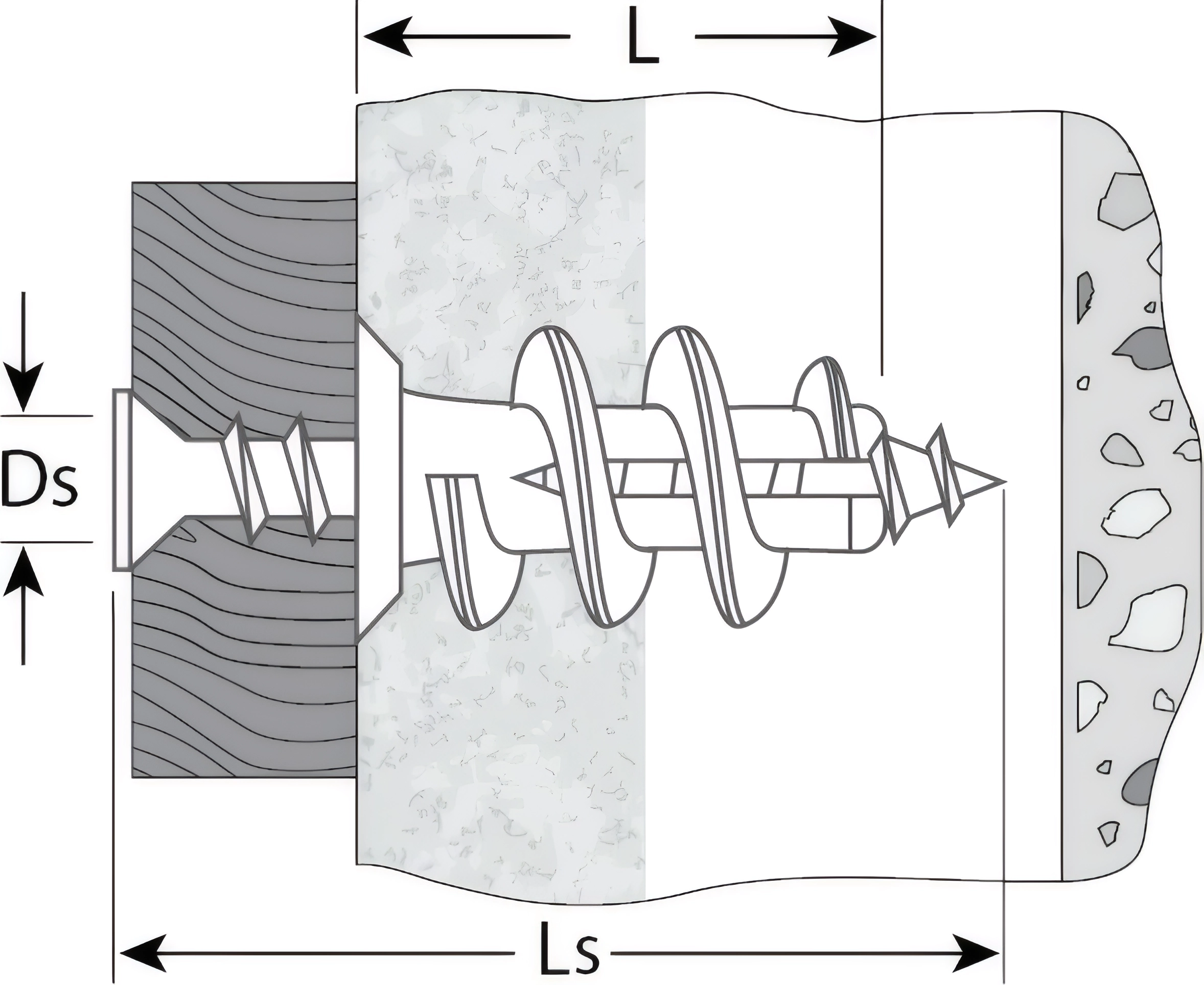 L

Ds

Ls