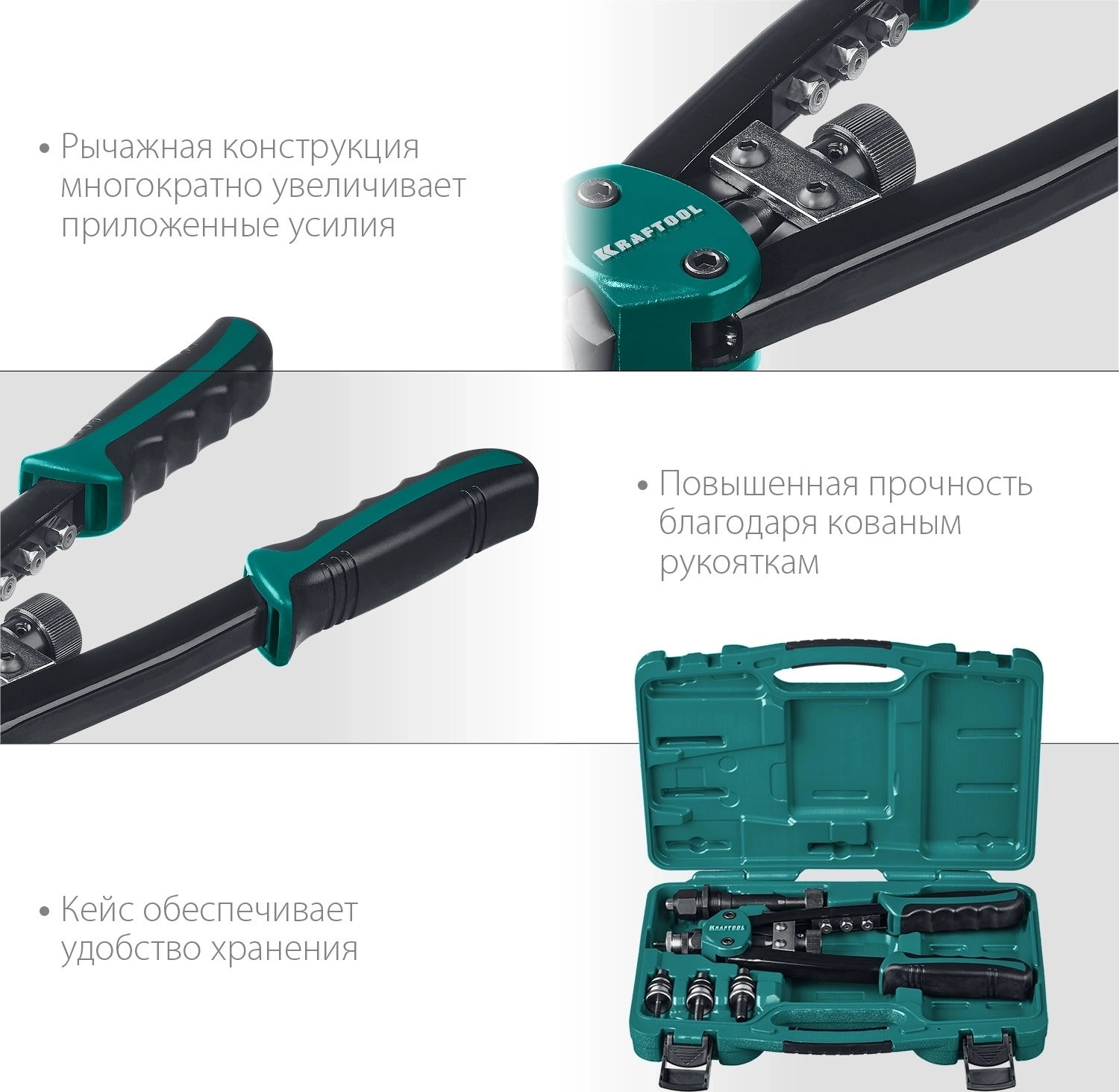 • Рычажная конструкция многократно увеличивает приложенные усилия

KRAFTOOL

• Повышенная прочность благодаря кованым рукояткам

• Кейс обеспечивает удобство хранения

KRAFTOOL