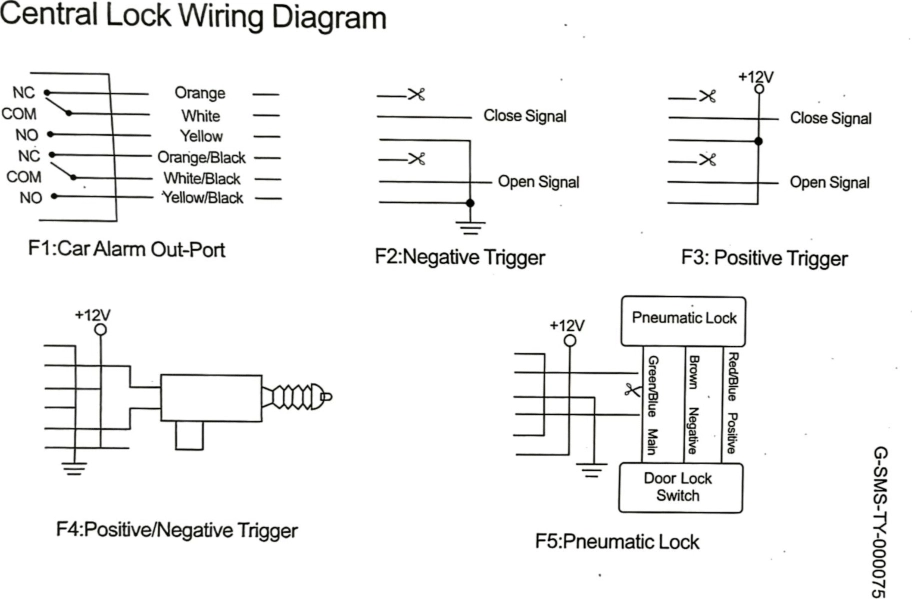 Central Lock Wiring Diagram

NC
COM
NO
NC
COM
NO

Orange
White
Yellow
Orange/Black
White/Black
Yellow/Black

F1:Car Alarm Out-Port

Close Signal
Open Signal

F2:Negative Trigger

+12V
Close Signal
Open Signal

F3: Positive Trigger

+12V

F4:Positive/Negative Trigger

+12V
Pneumatic Lock
Green/Blue Main
Brown Negative
Red/Blue Positive
Door Lock Switch

F5:Pneumatic Lock

G-SMS-TY-000075