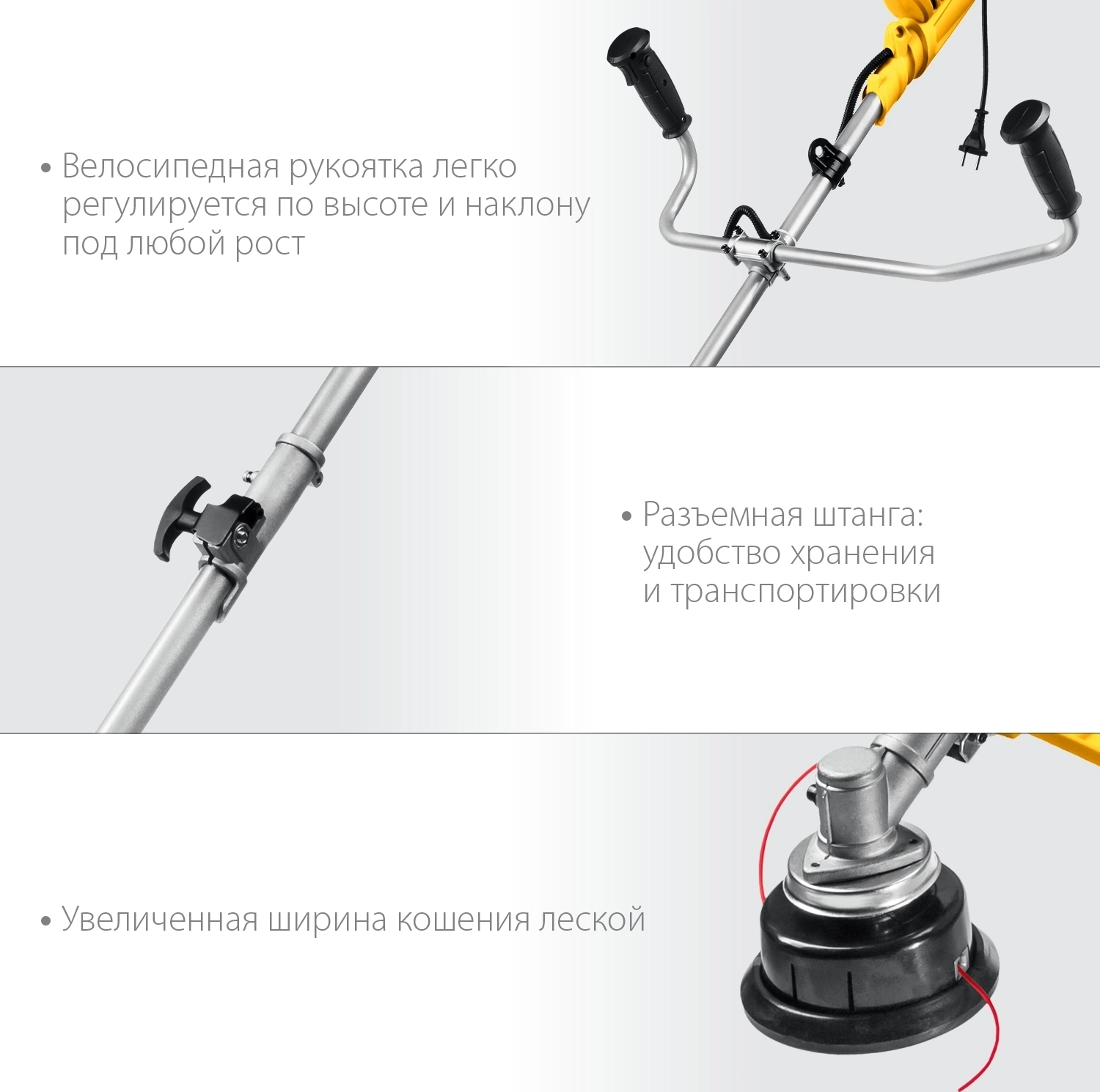 • Велосипедная рукоятка легко регулируется по высоте и наклону под любой рост

• Разъемная штанга: удобство хранения и транспортировки

• Увеличенная ширина кошения леской