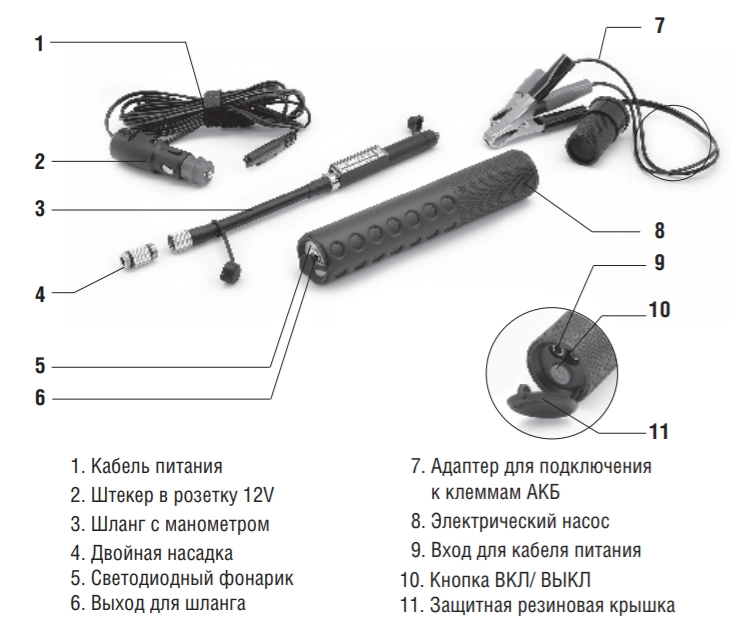 1
2
3
4
5
6
7
8
9
10
11

1. Кабель питания
2. Штекер в розетку 12V
3. Шланг с манометром
4. Двойная насадка
5. Светодиодный фонарик
6. Выход для шланга

7. Адаптер для подключения к клеммам АКБ
8. Электрический насос
9. Вход для кабеля питания
10. Кнопка ВКЛ/ ВЫКЛ
11. Защитная резиновая крышка