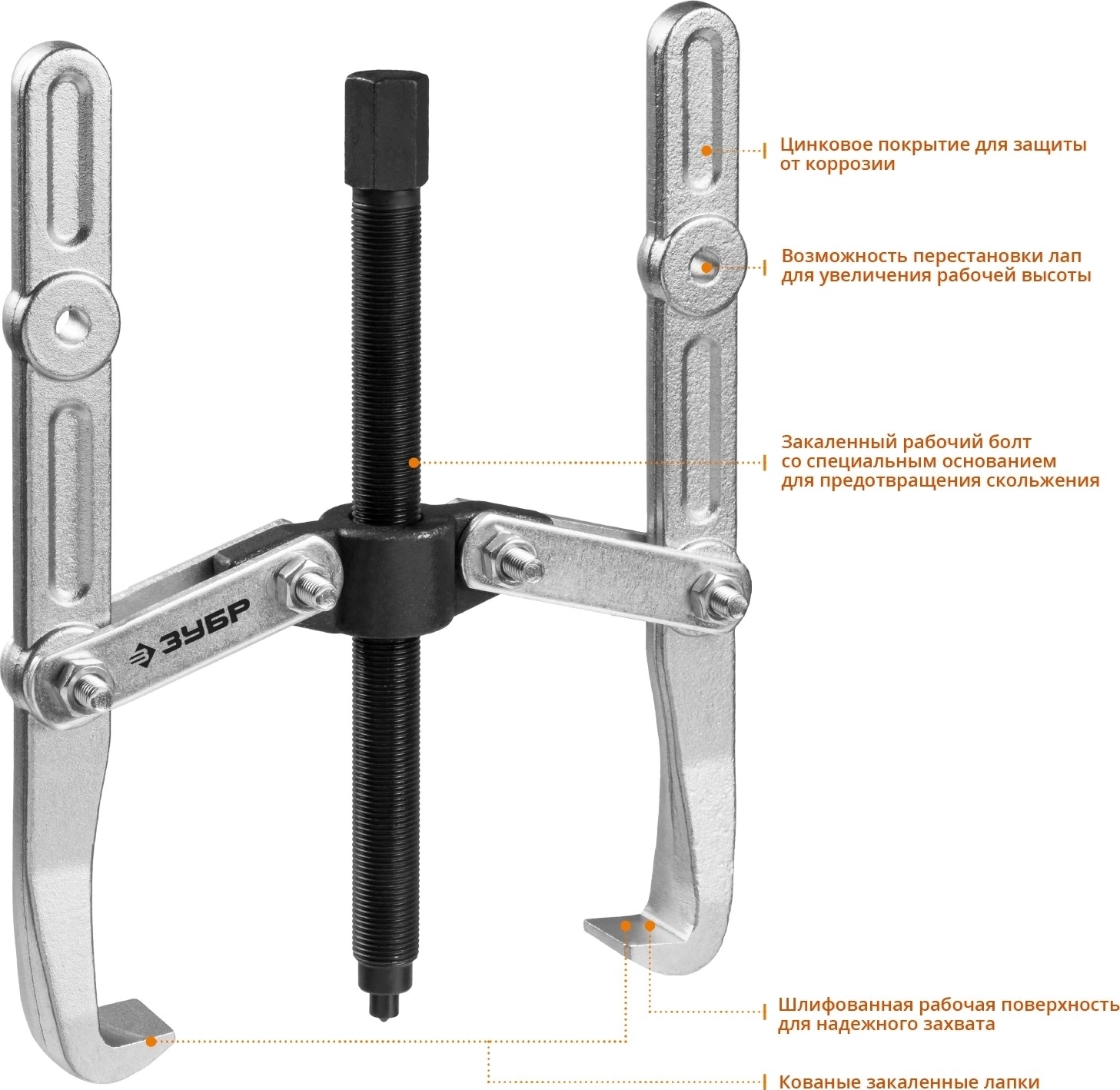 Цинковое покрытие для защиты от коррозии

Возможность перестановки лап для увеличения рабочей высоты

Закаленный рабочий болт со специальным основанием для предотвращения скольжения

ЗУБР

Шлифованная рабочая поверхность для надежного захвата

Кованые закаленные лапки